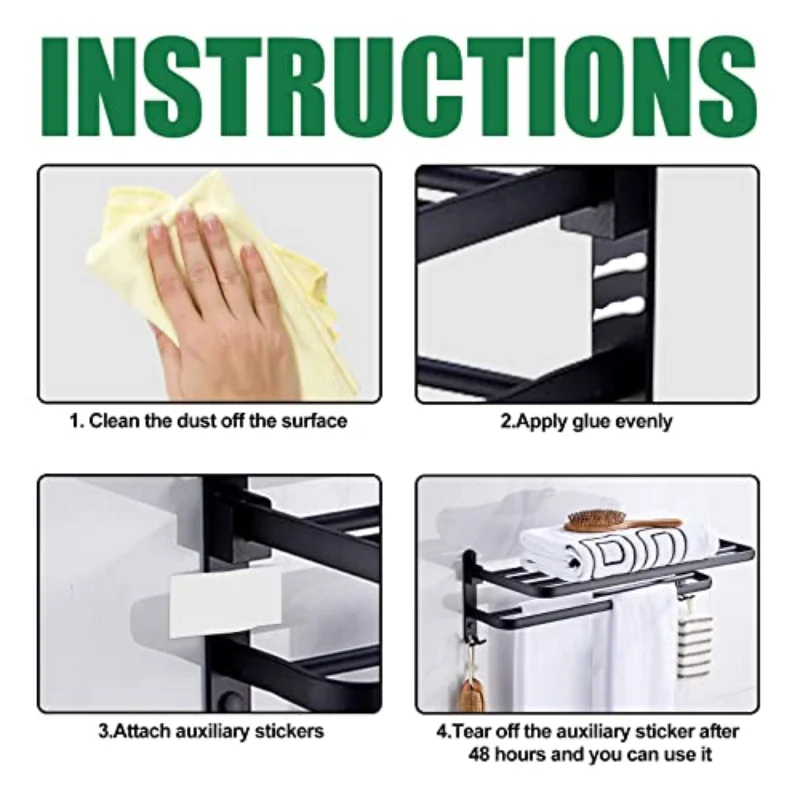 INSTRUCTIONS

1. Clean the dust off the surface

2.Apply glue evenly

3.Attach auxiliary stickers

4.Tear off the auxiliary sticker after 48 hours and you can use it