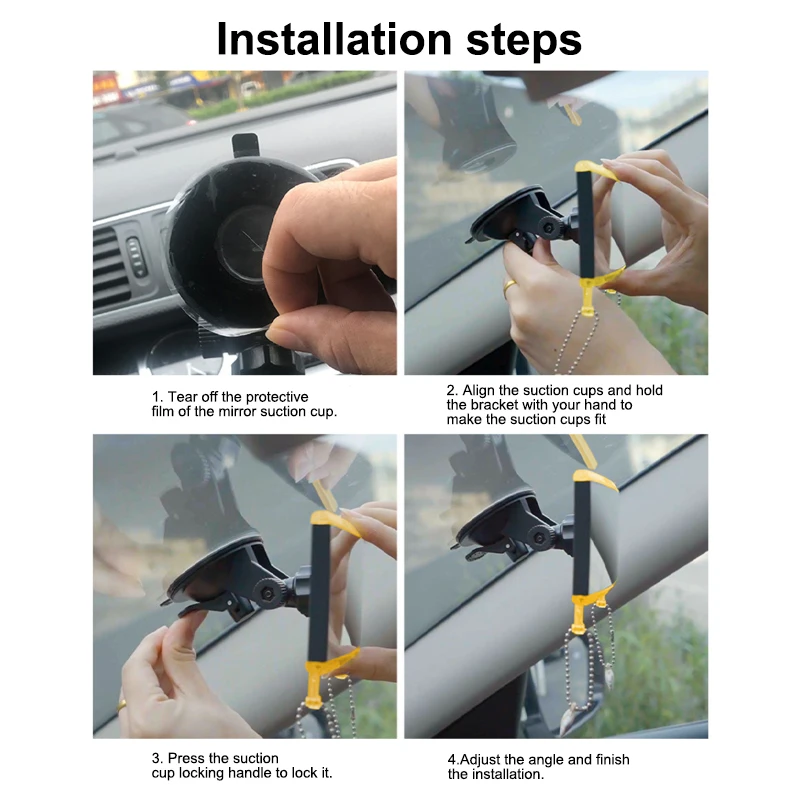 Installation steps

1. Tear off the protective film of the mirror suction cup.

2. Align the suction cups and hold the bracket with your hand to make the suction cups fit

3. Press the suction cup locking handle to lock it.

4.Adjust the angle and finish the installation.