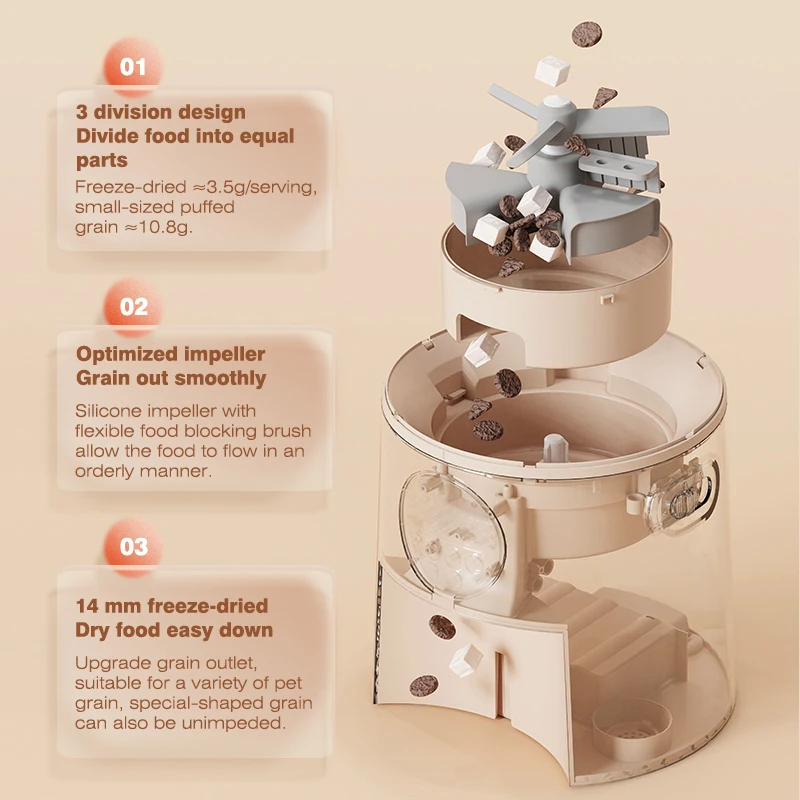 01

3 division design
Divide food into equal parts

Freeze-dried ≈3.5g/serving, small-sized puffed grain ≈10.8g.

02

Optimized impeller
Grain out smoothly

Silicone impeller with flexible food blocking brush allow the food to flow in an orderly manner.

03

14 mm freeze-dried
Dry food easy down

Upgrade grain outlet, suitable for a variety of pet grain, special-shaped grain can also be unimpeded.