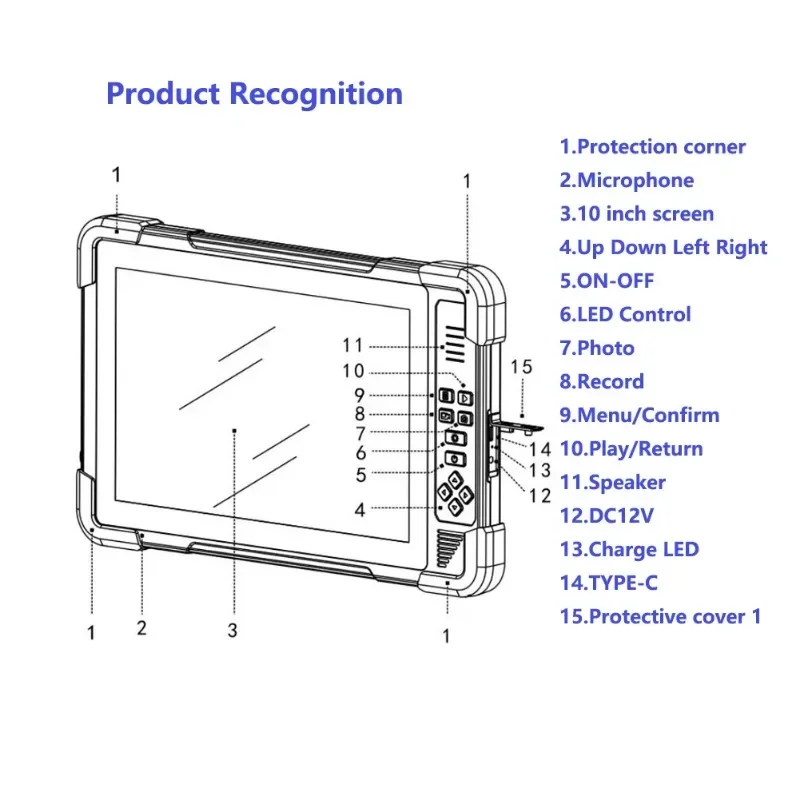 Product Recognition

1
1
11
10
9
8
7
6
5
4
15
14
13
12
1
2
3
1

1.Protection corner
2.Microphone
3.10 inch screen
4.Up Down Left Right
5.ON-OFF
6.LED Control
7.Photo
8.Record
9.Menu/Confirm
10.Play/Return
11.Speaker
12.DC12V
13.Charge LED
14.TYPE-C
15.Protective cover 1