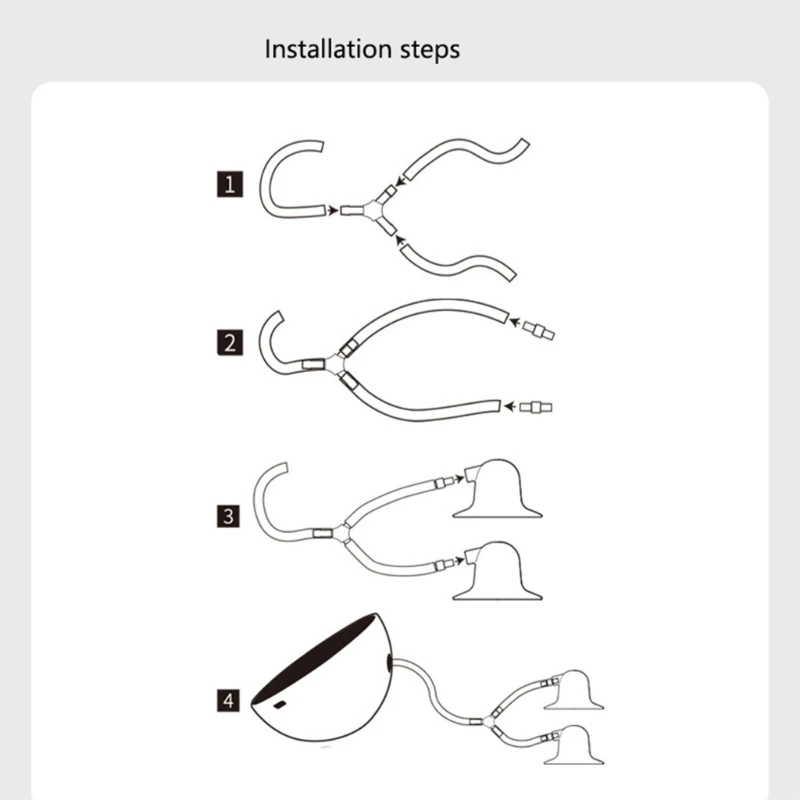 Installation steps

1

2

3

4