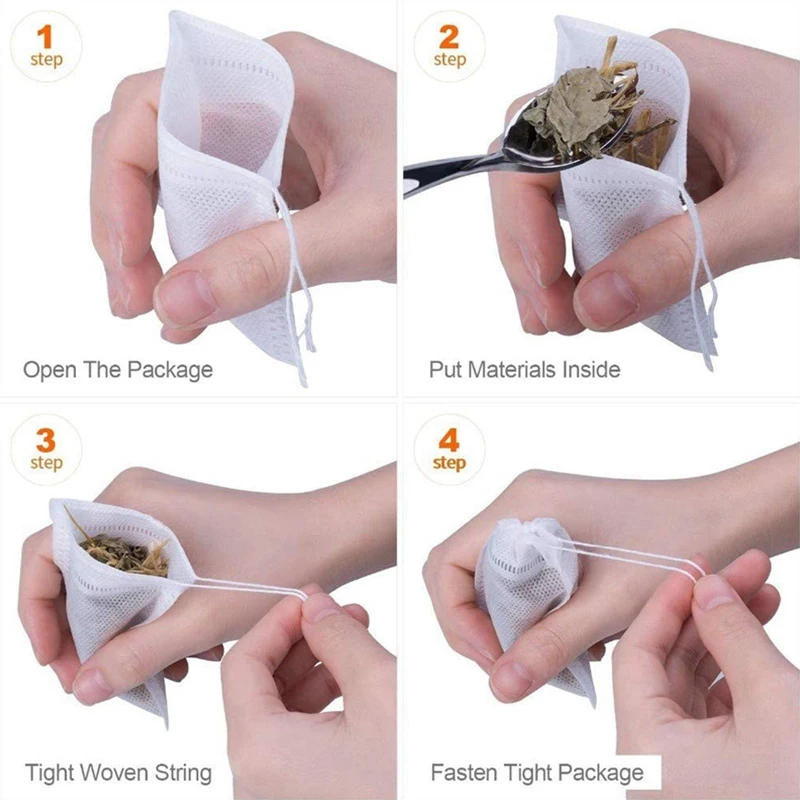 1
step

Open The Package

2
step

Put Materials Inside

3
step

Tight Woven String

4
step

Fasten Tight Package