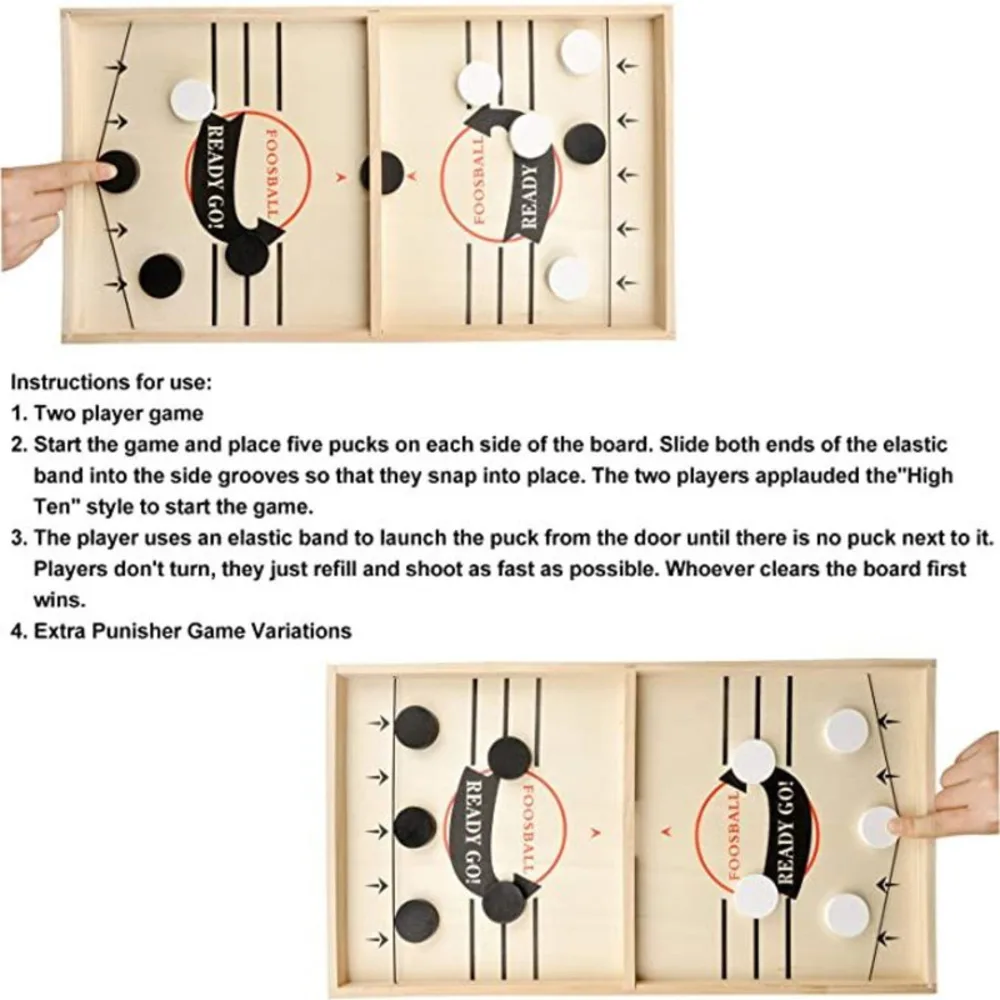 READY GO!
FOOSBALL
FOOSBALL
READY

Instructions for use:
1. Two player game
2. Start the game and place five pucks on each side of the board. Slide both ends of the elastic band into the side grooves so that they snap into place. The two players applauded the"High Ten" style to start the game.
3. The player uses an elastic band to launch the puck from the door until there is no puck next to it. Players don't turn, they just refill and shoot as fast as possible. Whoever clears the board first wins.
4. Extra Punisher Game Variations

READY GO!
FOOSBALL
FOOSBALL
READY GO!