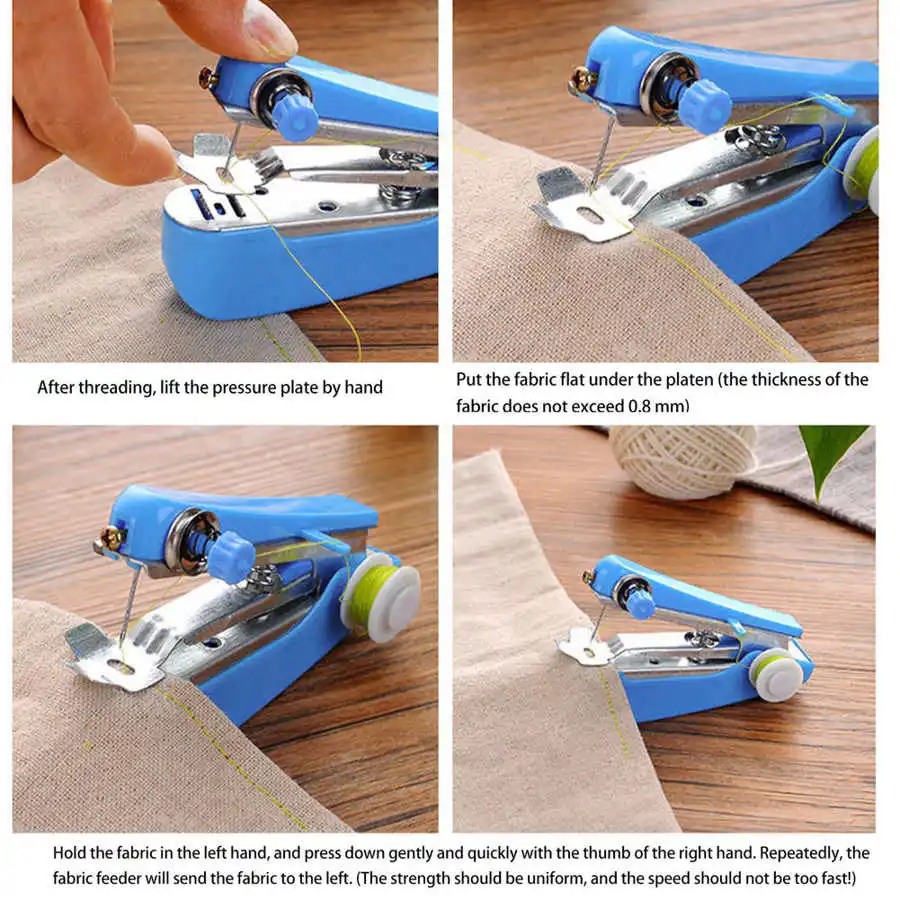 After threading, lift the pressure plate by hand

Put the fabric flat under the platen (the thickness of the fabric does not exceed 0.8 mm)

Hold the fabric in the left hand, and press down gently and quickly with the thumb of the right hand. Repeatedly, the fabric feeder will send the fabric to the left. (The strength should be uniform, and the speed should not be too fast!)