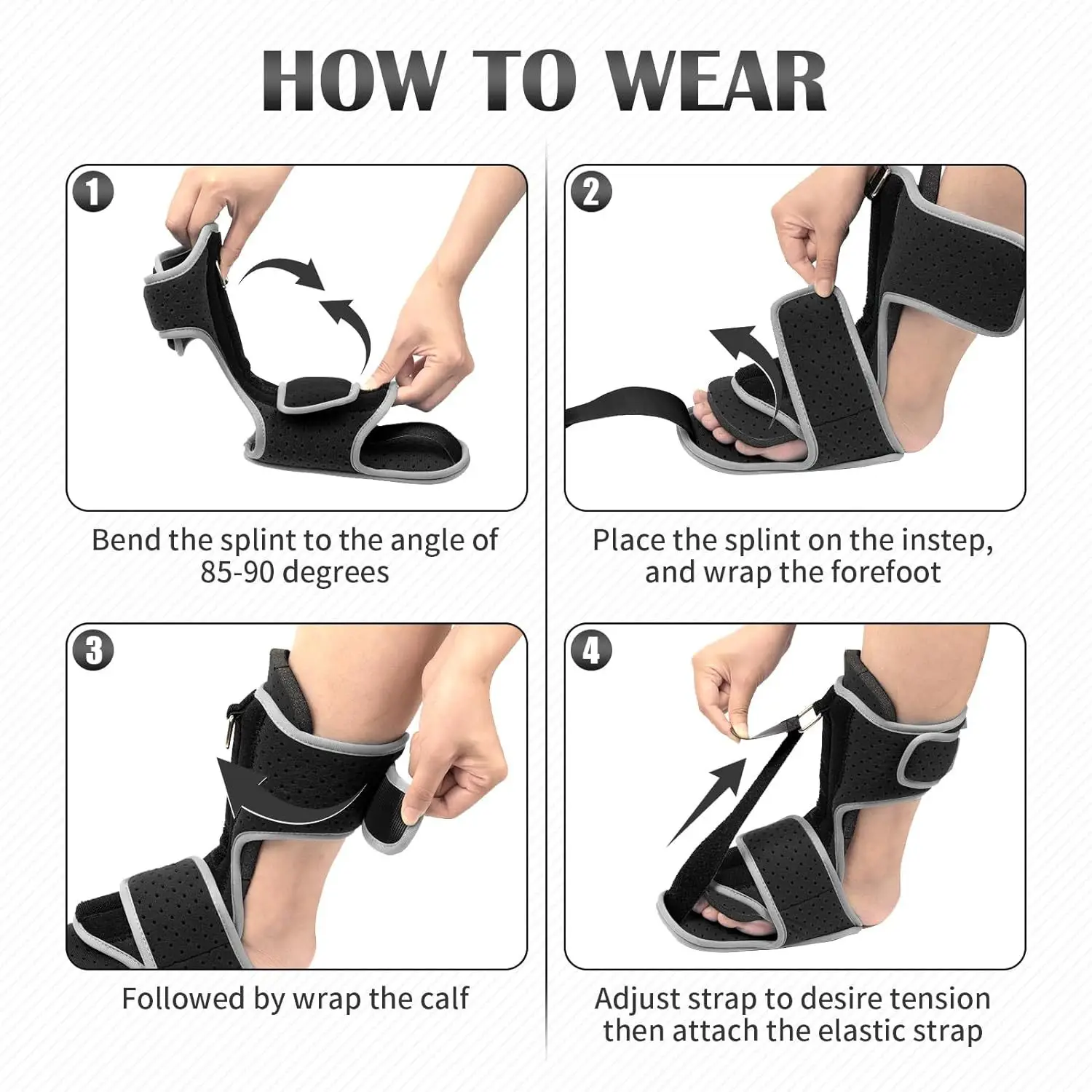 HOW TO WEAR

1

Bend the splint to the angle of 85-90 degrees

2

Place the splint on the instep, and wrap the forefoot

3

Followed by wrap the calf

4

Adjust strap to desire tension then attach the elastic strap