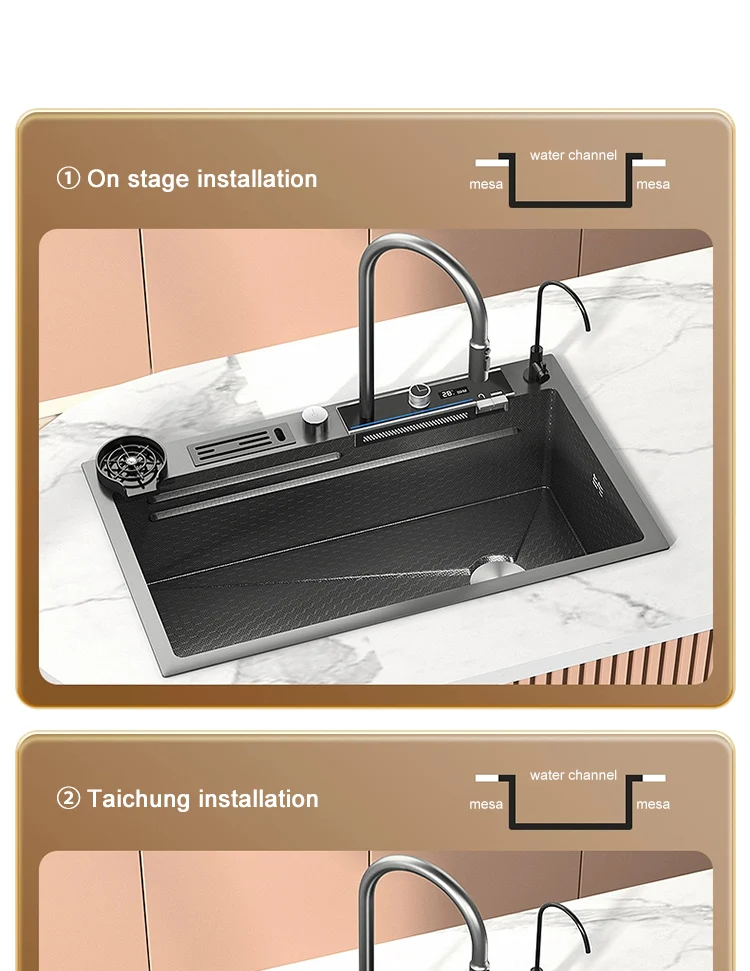 ① On stage installation

water channel
mesa
mesa

28

② Taichung installation

water channel
mesa
mesa