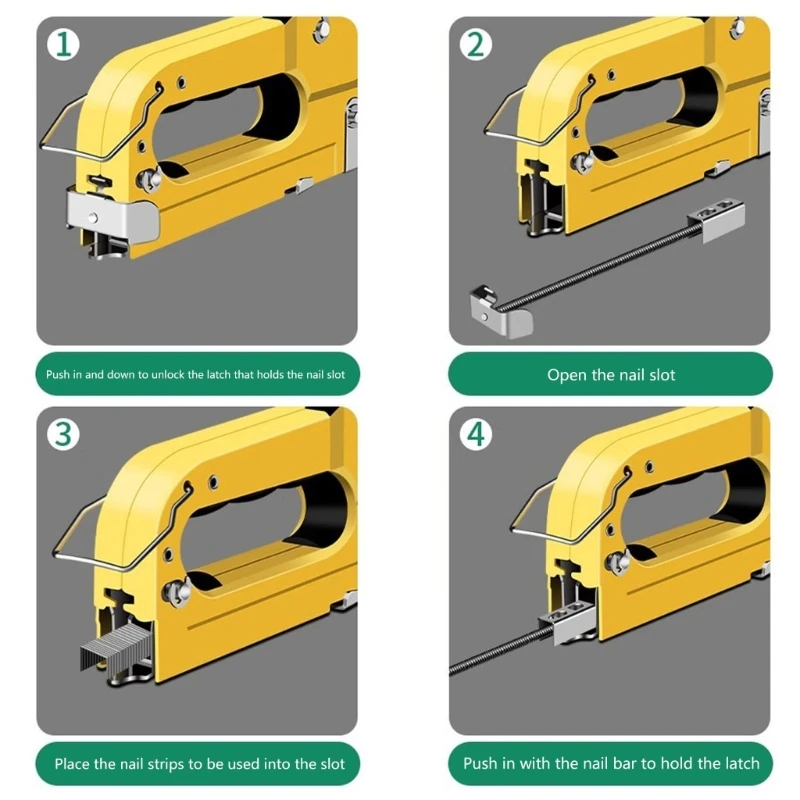 1

Push in and down to unlock the latch that holds the nail slot

2

Open the nail slot

3

Place the nail strips to be used into the slot

4

Push in with the nail bar to hold the latch