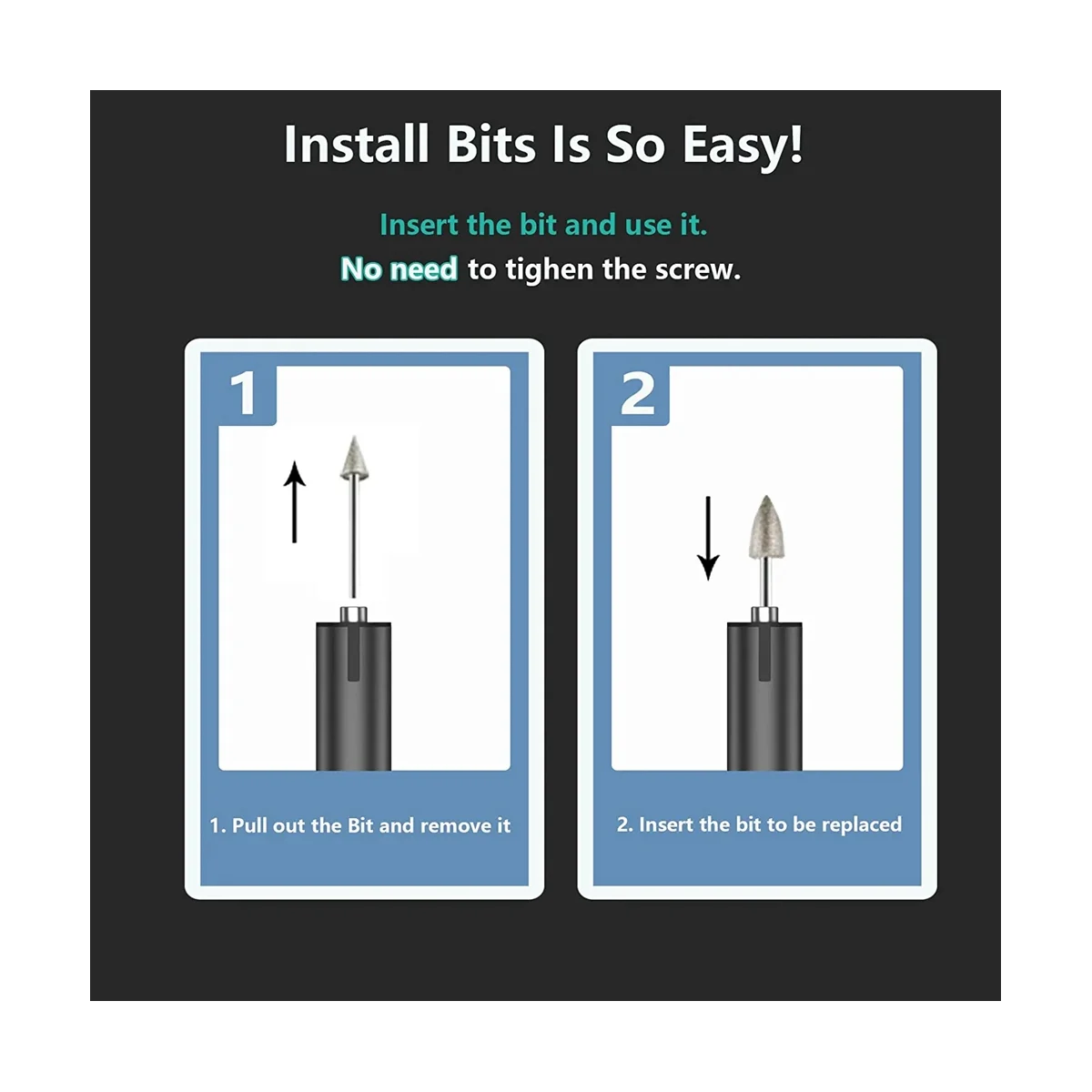 Install Bits Is So Easy!

Insert the bit and use it.
No need to tighen the screw.

1

1. Pull out the Bit and remove it

2

2. Insert the bit to be replaced