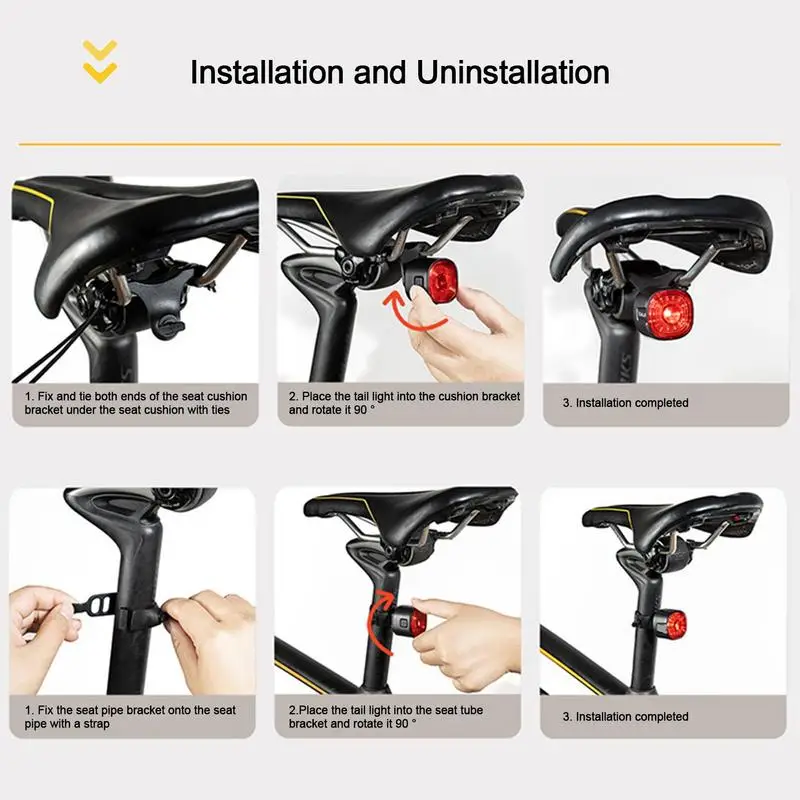 Installation and Uninstallation

1. Fix and tie both ends of the seat cushion bracket under the seat cushion with ties

2. Place the tail light into the cushion bracket and rotate it 90 °

3. Installation completed

1. Fix the seat pipe bracket onto the seat pipe with a strap

2.Place the tail light into the seat tube bracket and rotate it 90 °

3. Installation completed