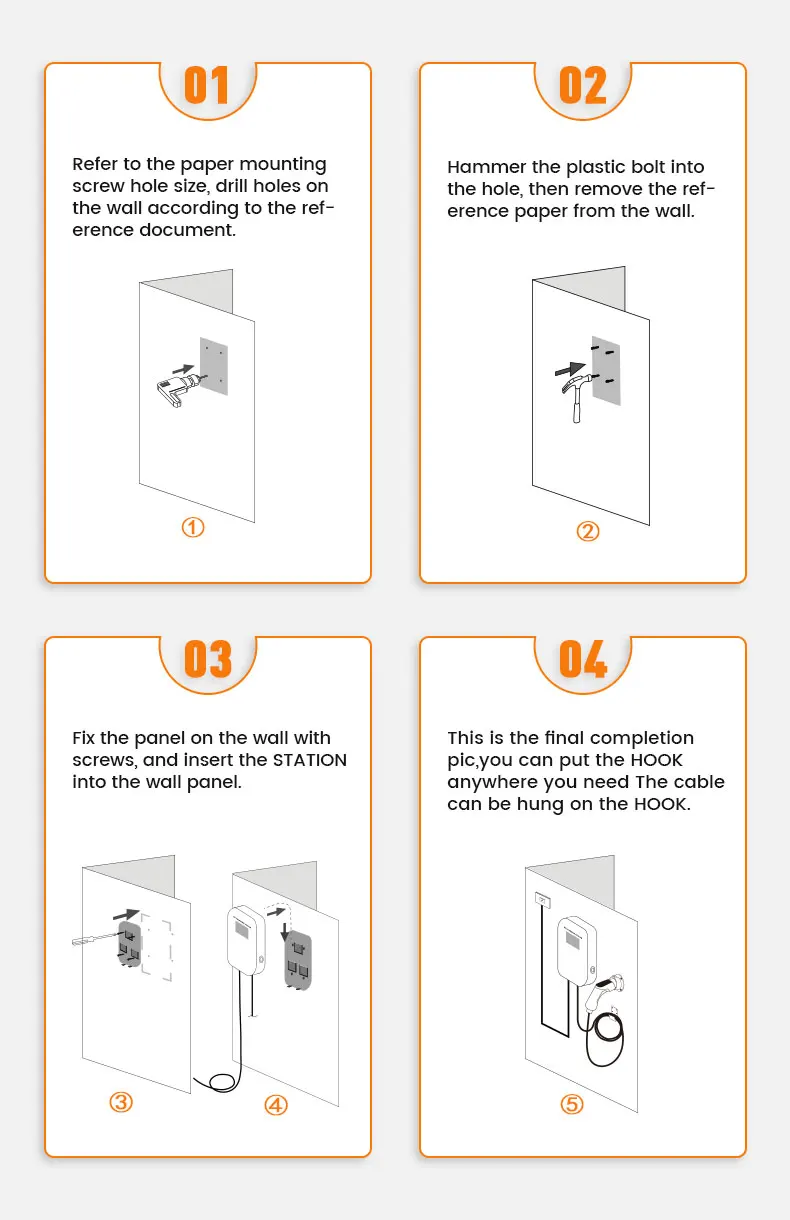 01

Refer to the paper mounting screw hole size, drill holes on the wall according to the reference document.

①

02

Hammer the plastic bolt into the hole, then remove the reference paper from the wall.

②

03

Fix the panel on the wall with screws, and insert the STATION into the wall panel.

③

④

04

This is the final completion pic,you can put the HOOK anywhere you need The cable can be hung on the HOOK.

⑤