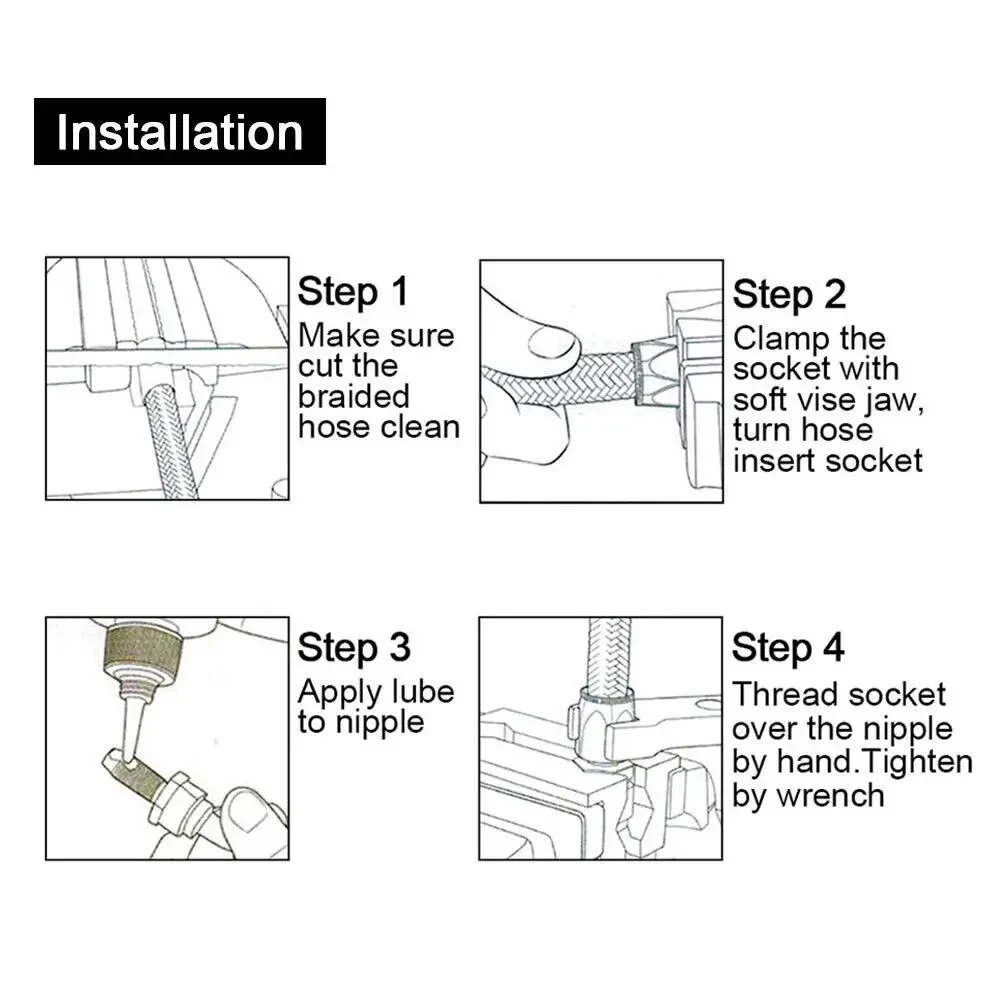 Installation

Step 1
Make sure cut the braided hose clean

Step 2
Clamp the socket with soft vise jaw, turn hose insert socket

Step 3
Apply lube to nipple

Step 4
Thread socket over the nipple by hand.Tighten by wrench