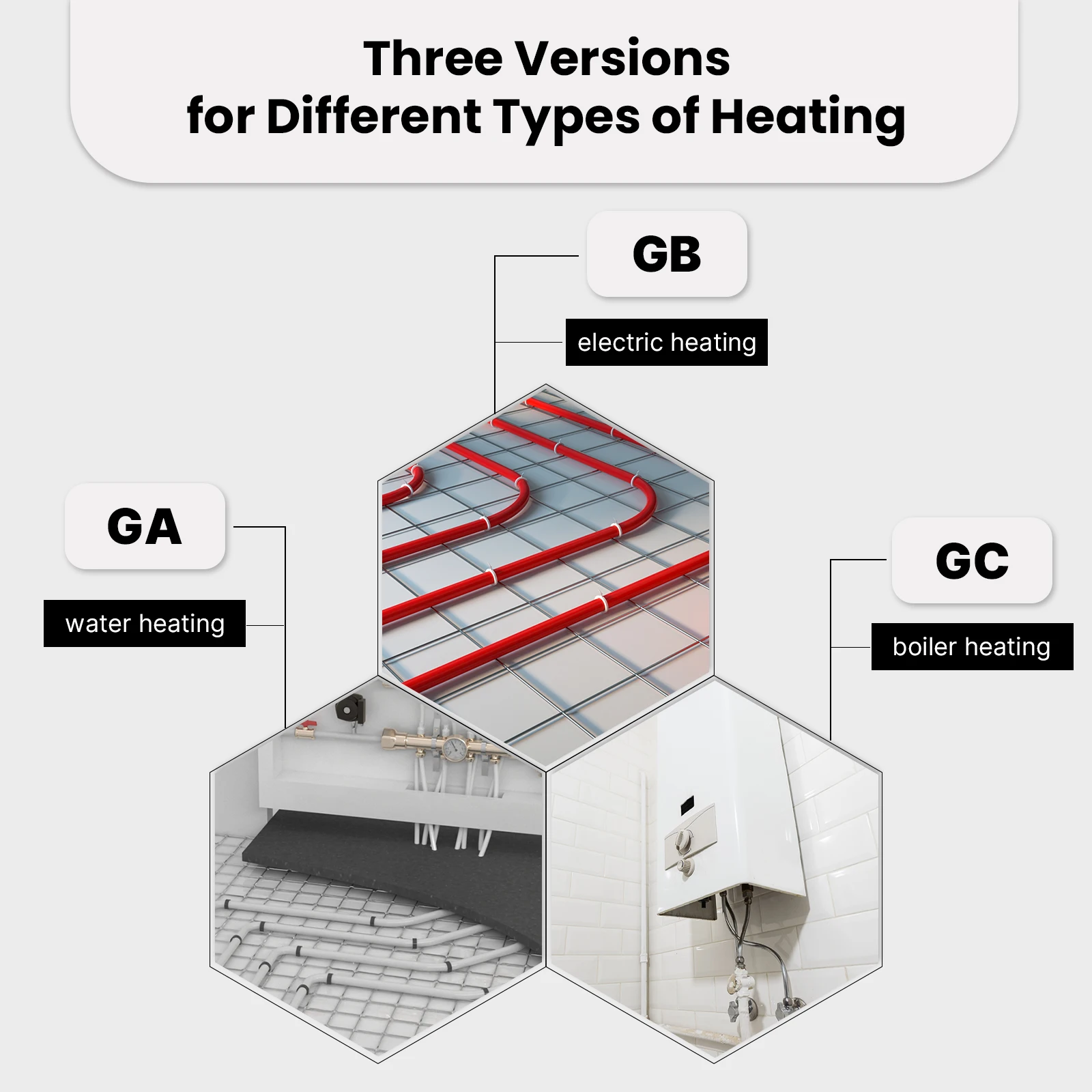 Three Versions
for Different Types of Heating

GB

electric heating

GA

water heating

GC

boiler heating