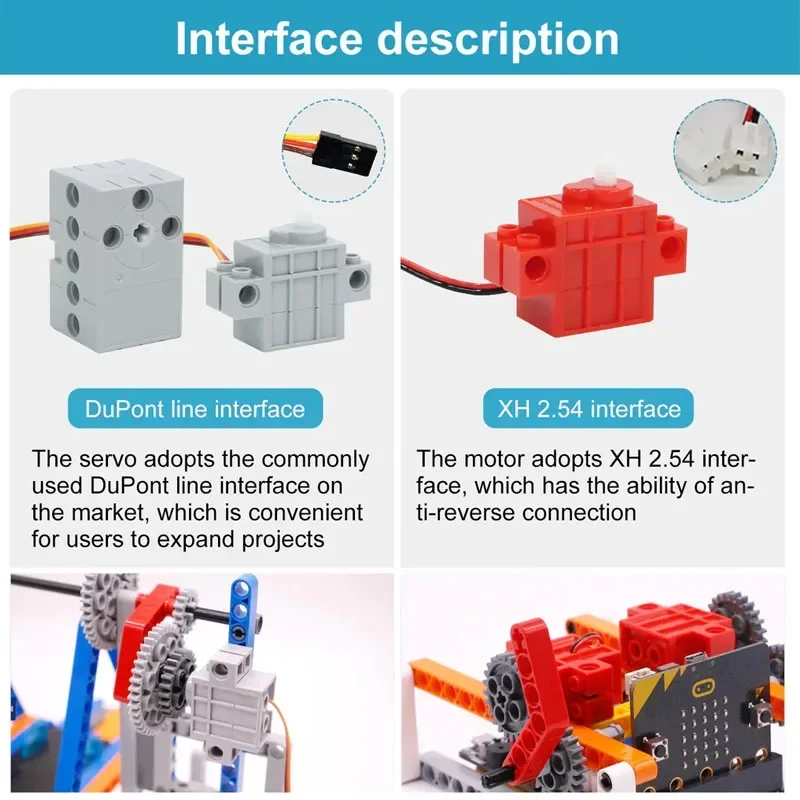 Interface description

DuPont line interface

The servo adopts the commonly used DuPont line interface on the market, which is convenient for users to expand projects

XH 2.54 interface

The motor adopts XH 2.54 interface, which has the ability of anti-reverse connection