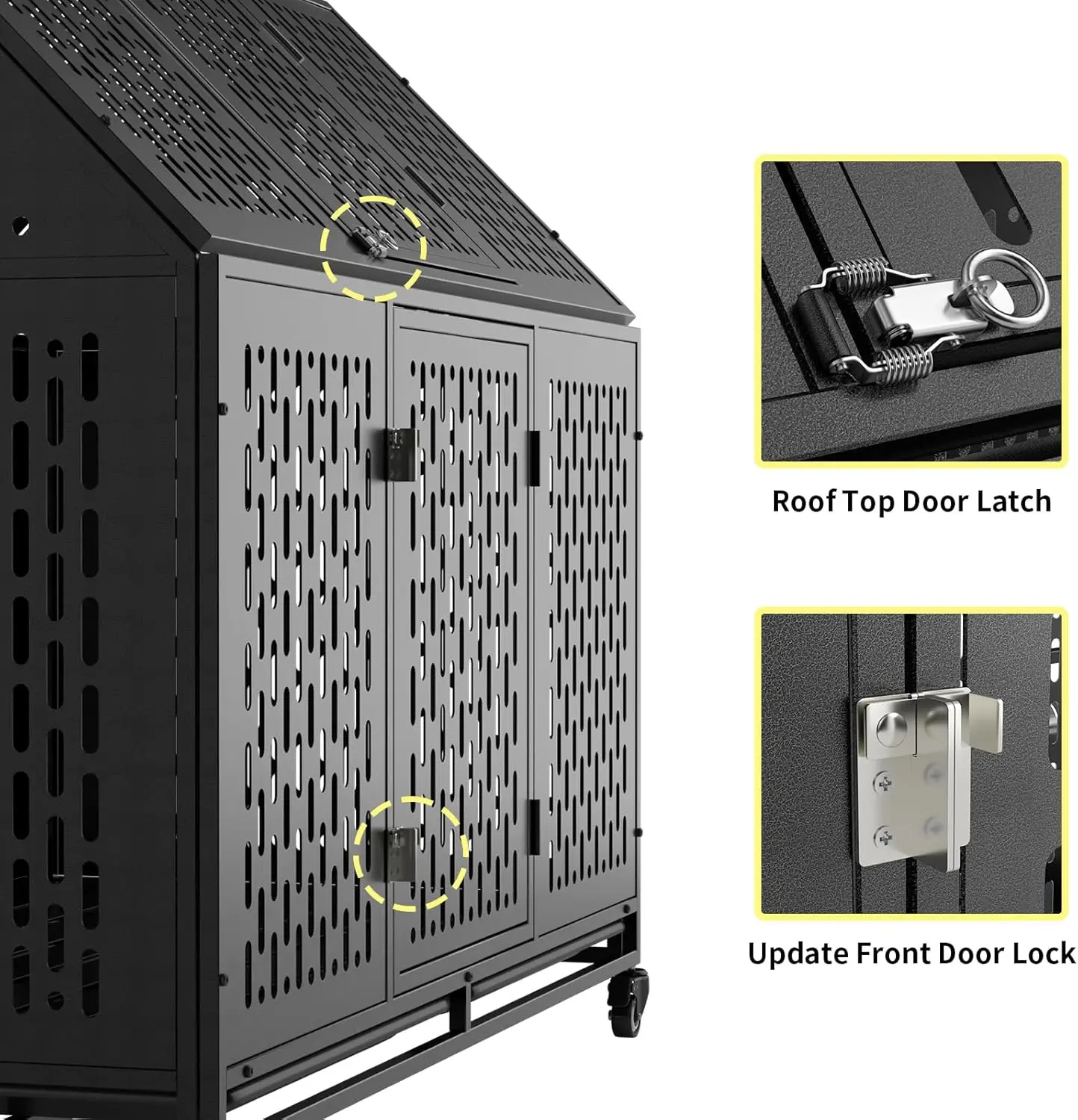 Roof Top Door Latch

Update Front Door Lock