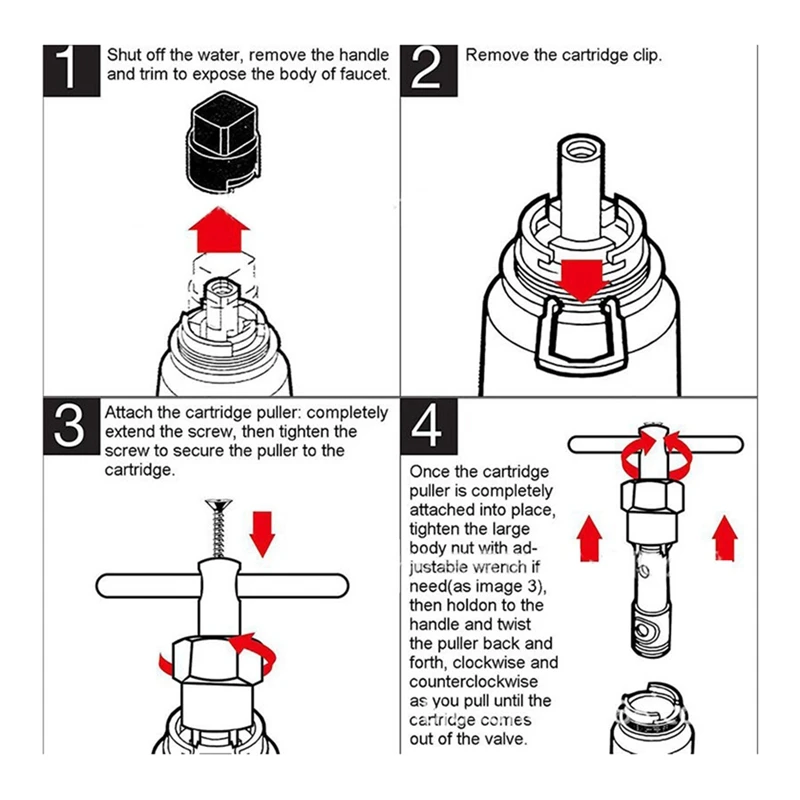 1 Shut off the water, remove the handle and trim to expose the body of faucet.

2 Remove the cartridge clip.

3 Attach the cartridge puller: completely extend the screw, then tighten the screw to secure the puller to the cartridge.

4 Once the cartridge puller is completely attached into place, tighten the large body nut with adjustable wrench if need(as image 3), then holdon to the handle and twist the puller back and forth, clockwise and counterclockwise as you pull until the cartridge comes out of the valve.