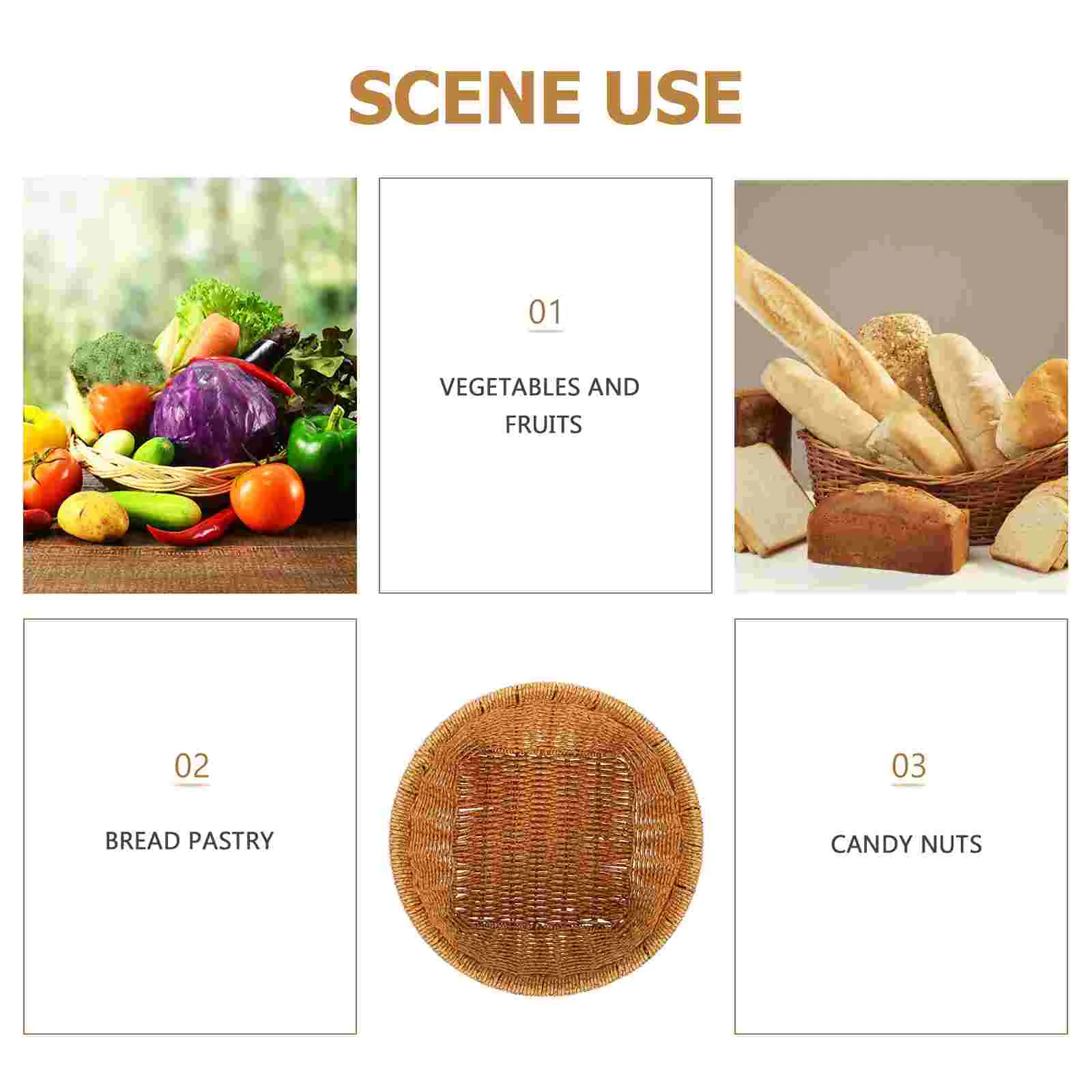 SCENE USE

01

VEGETABLES AND FRUITS

02

BREAD PASTRY

03

CANDY NUTS