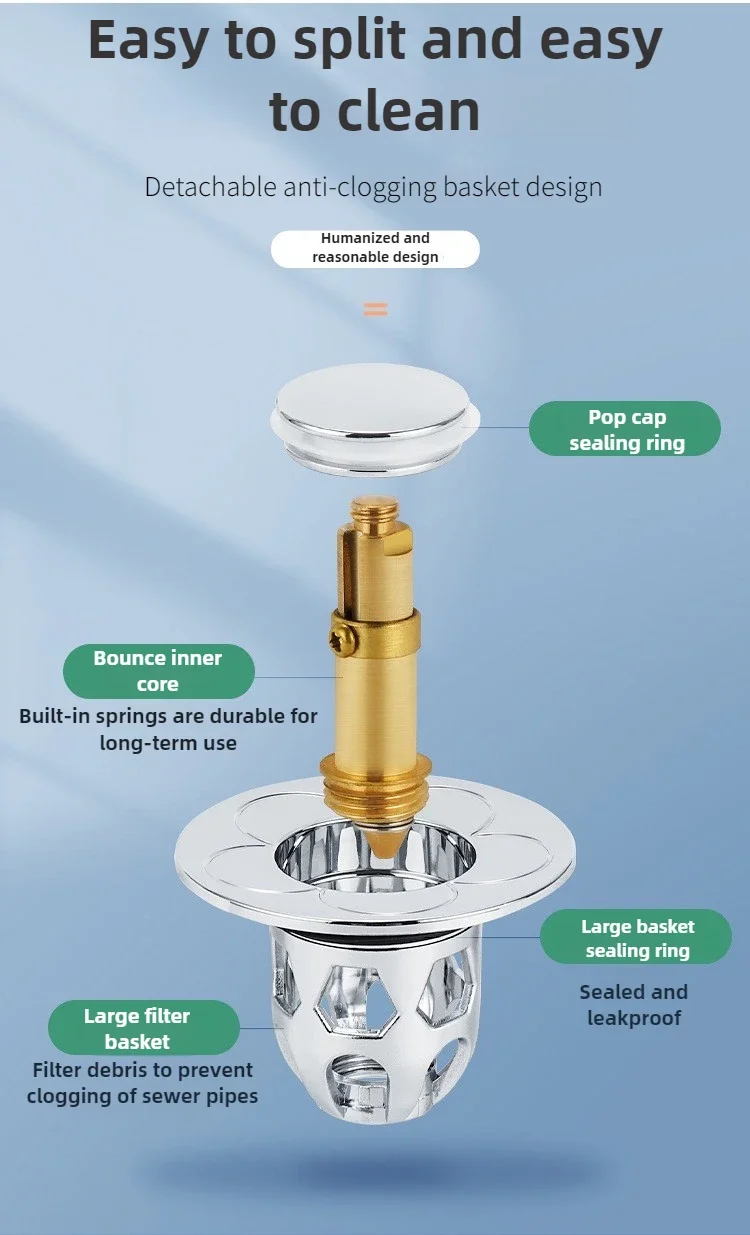 Easy to split and easy to clean

Detachable anti-clogging basket design

Humanized and reasonable design

Pop cap sealing ring

Bounce inner core

Built-in springs are durable for long-term use

Large basket sealing ring

Sealed and leakproof

Large filter basket

Filter debris to prevent clogging of sewer pipes