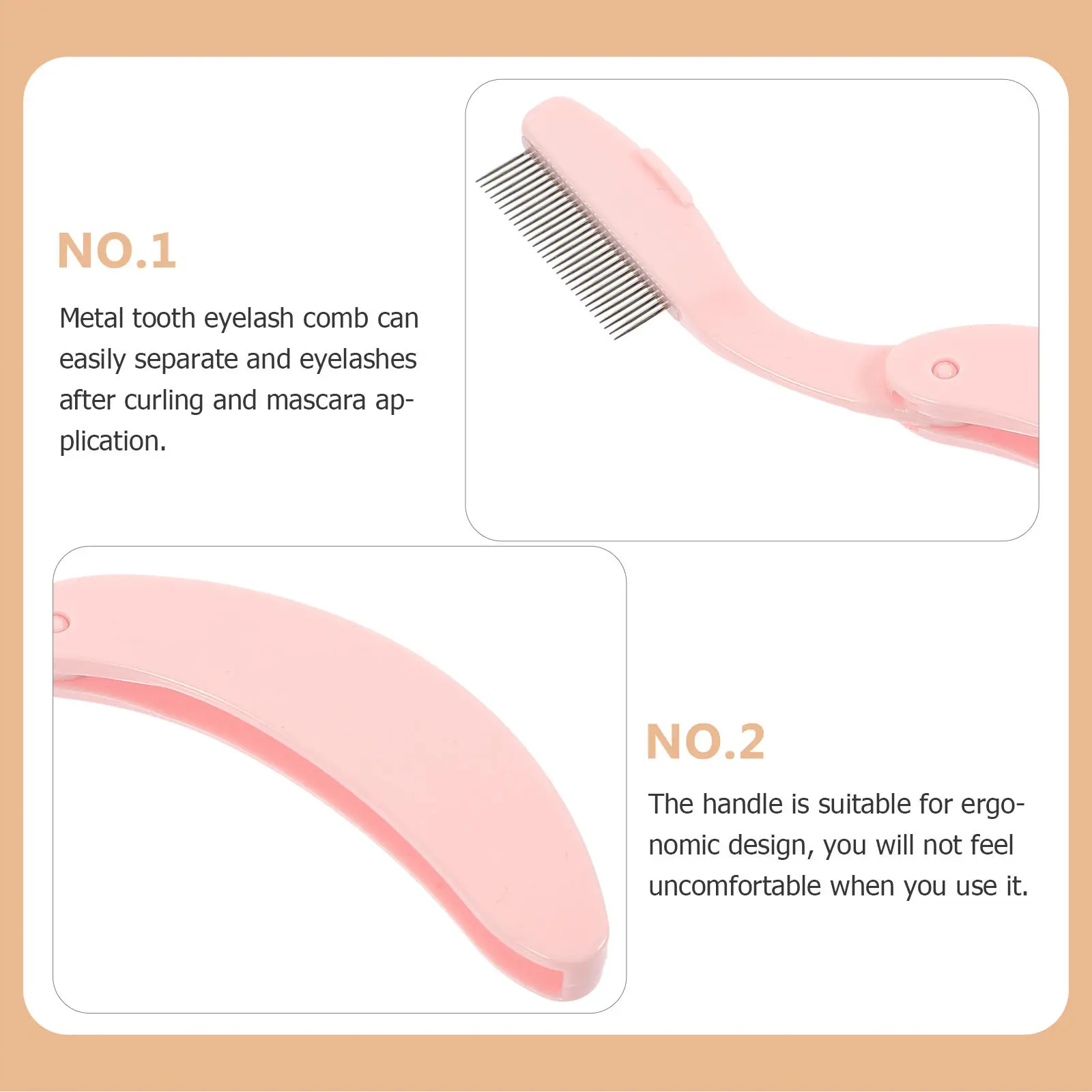 NO.1

Metal tooth eyelash comb can easily separate and eyelashes after curling and mascara application.

NO.2

The handle is suitable for ergonomic design, you will not feel uncomfortable when you use it.