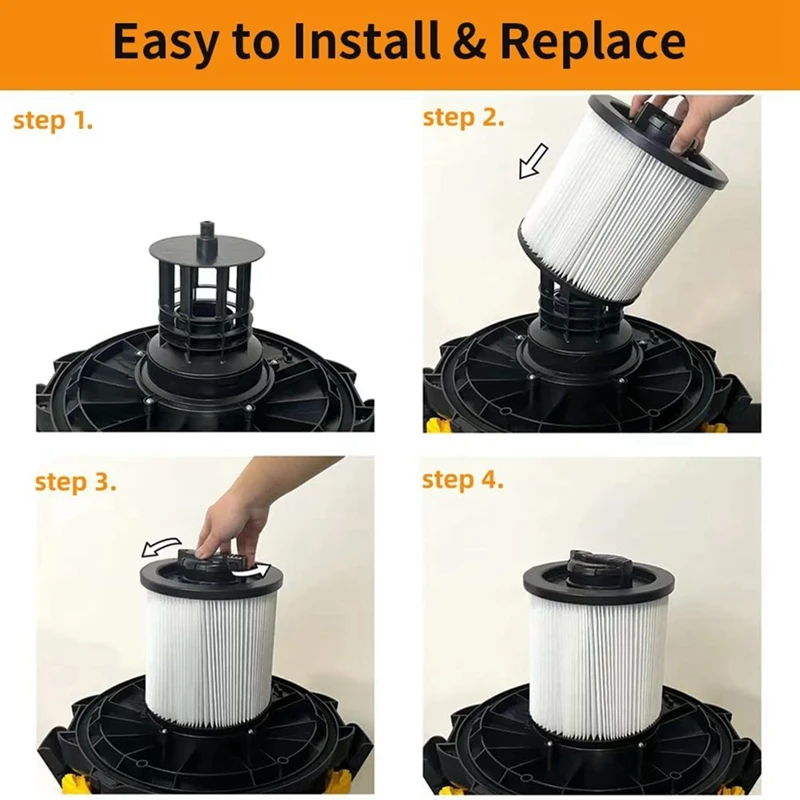 Easy to Install & Replace

step 1.

step 2.

step 3.

step 4.