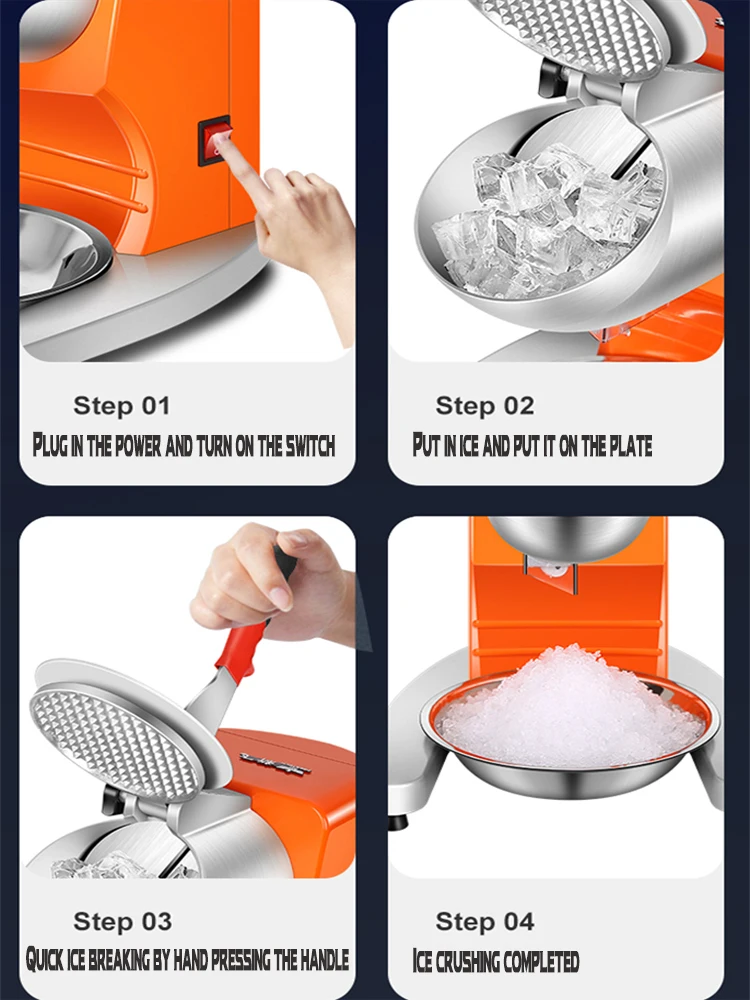 Step 01
PLUG IN THE POWER AND TURN ON THE SWITCH

Step 02
PUT IN ICE AND PUT IT ON THE PLATE

Step 03
QUICK ICE BREAKING BY HAND PRESSING THE HANDLE

Step 04
ICE CRUSHING COMPLETED