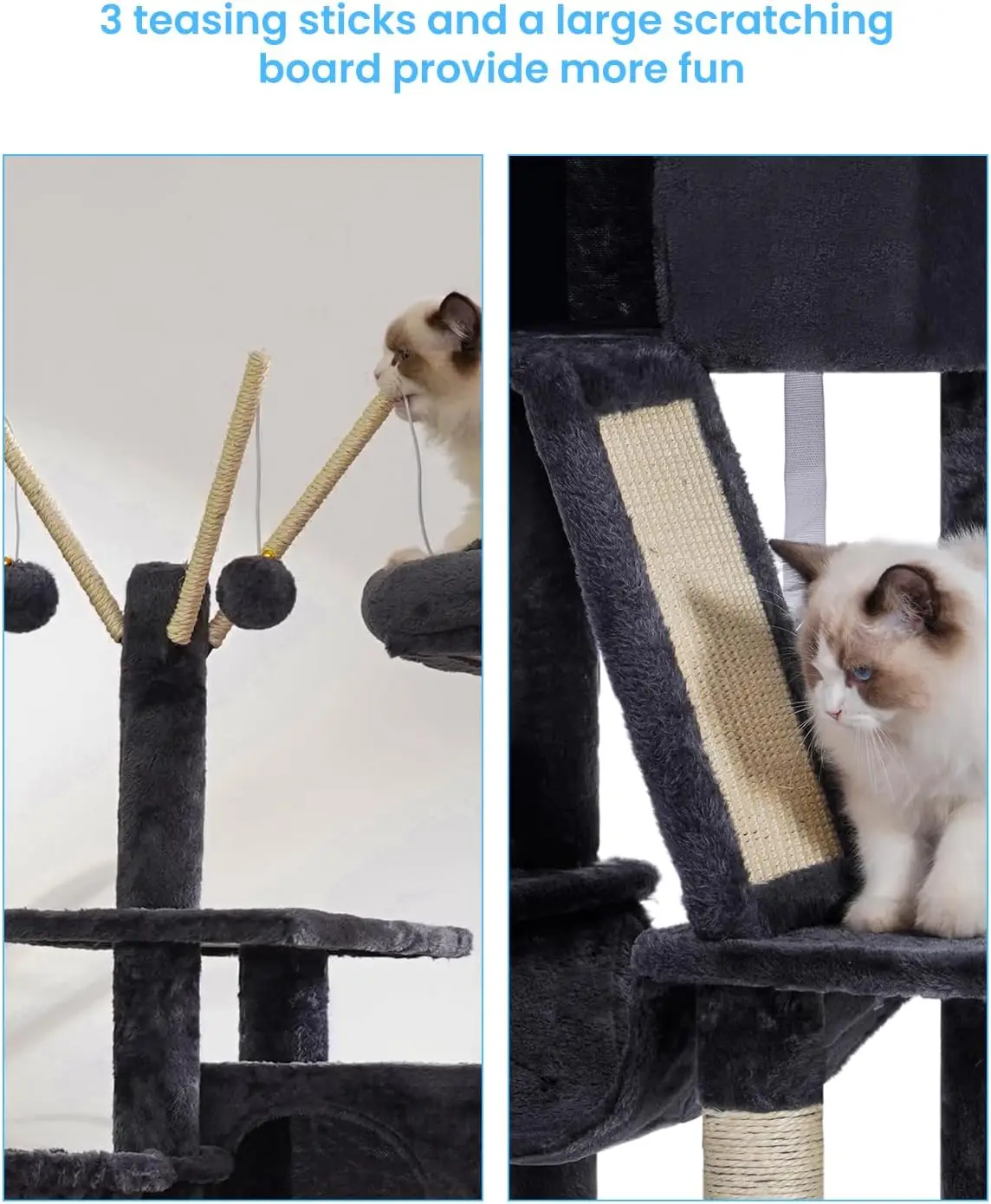 3 teasing sticks and a large scratching board provide more fun