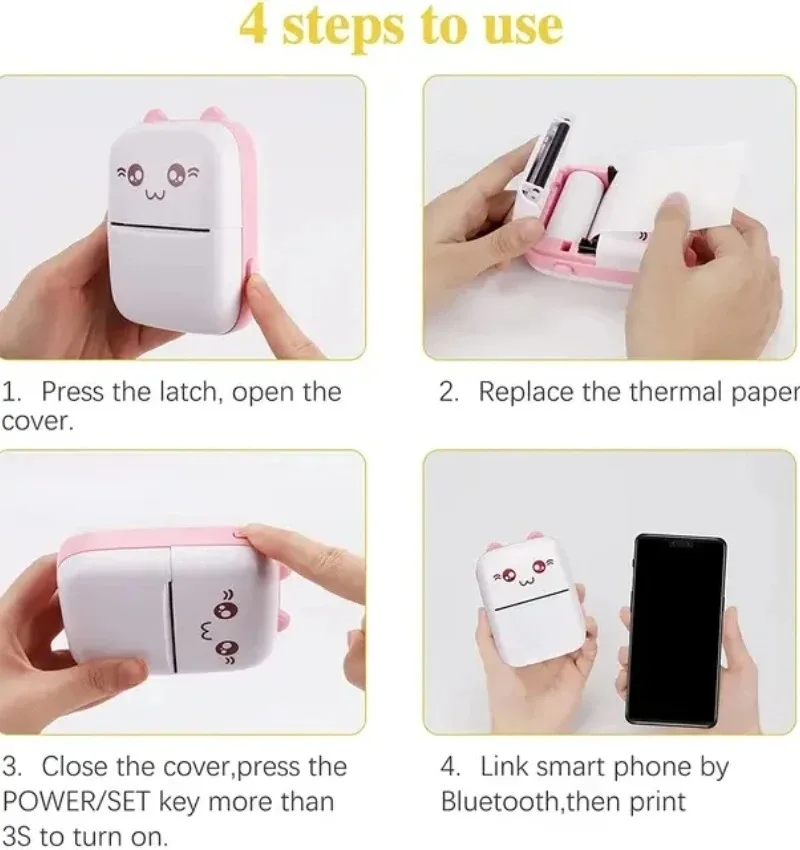 4 steps to use

1. Press the latch, open the cover.

2. Replace the thermal paper

3. Close the cover,press the POWER/SET key more than 3S to turn on.

4. Link smart phone by Bluetooth,then print