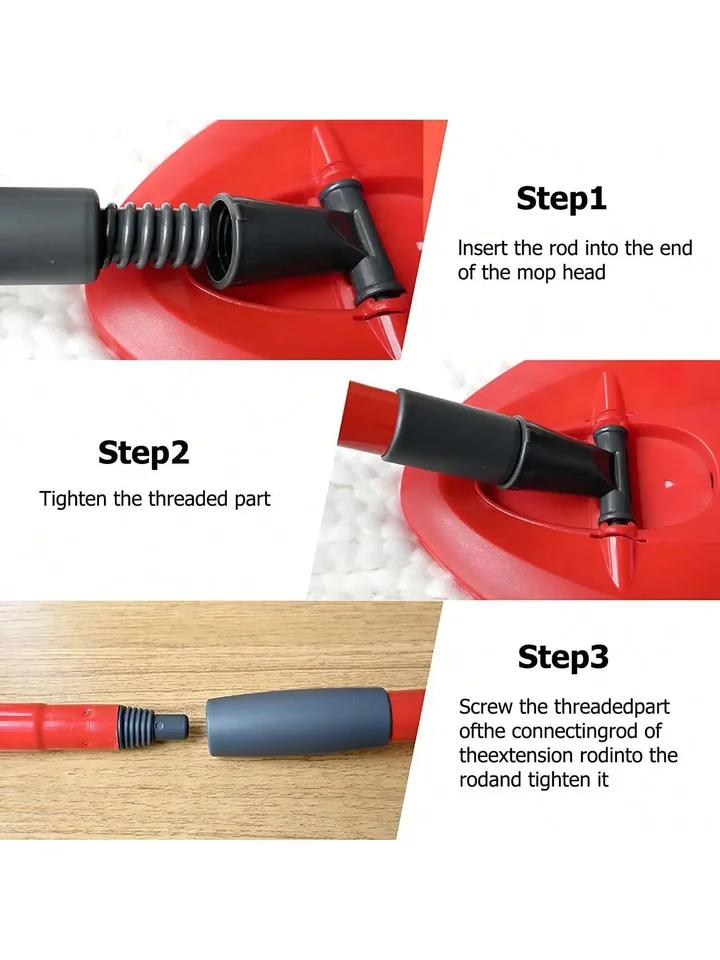 Step1

Insert the rod into the end of the mop head

Step2

Tighten the threaded part

Step3

Screw the threadedpart ofthe connectingrod of theextension rodinto the rodand tighten it