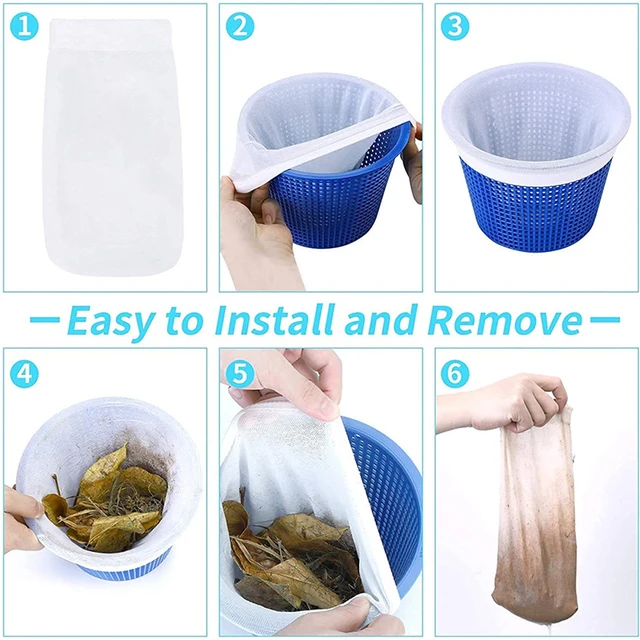 1

2

3

— Easy to Install and Remove —

4

5

6