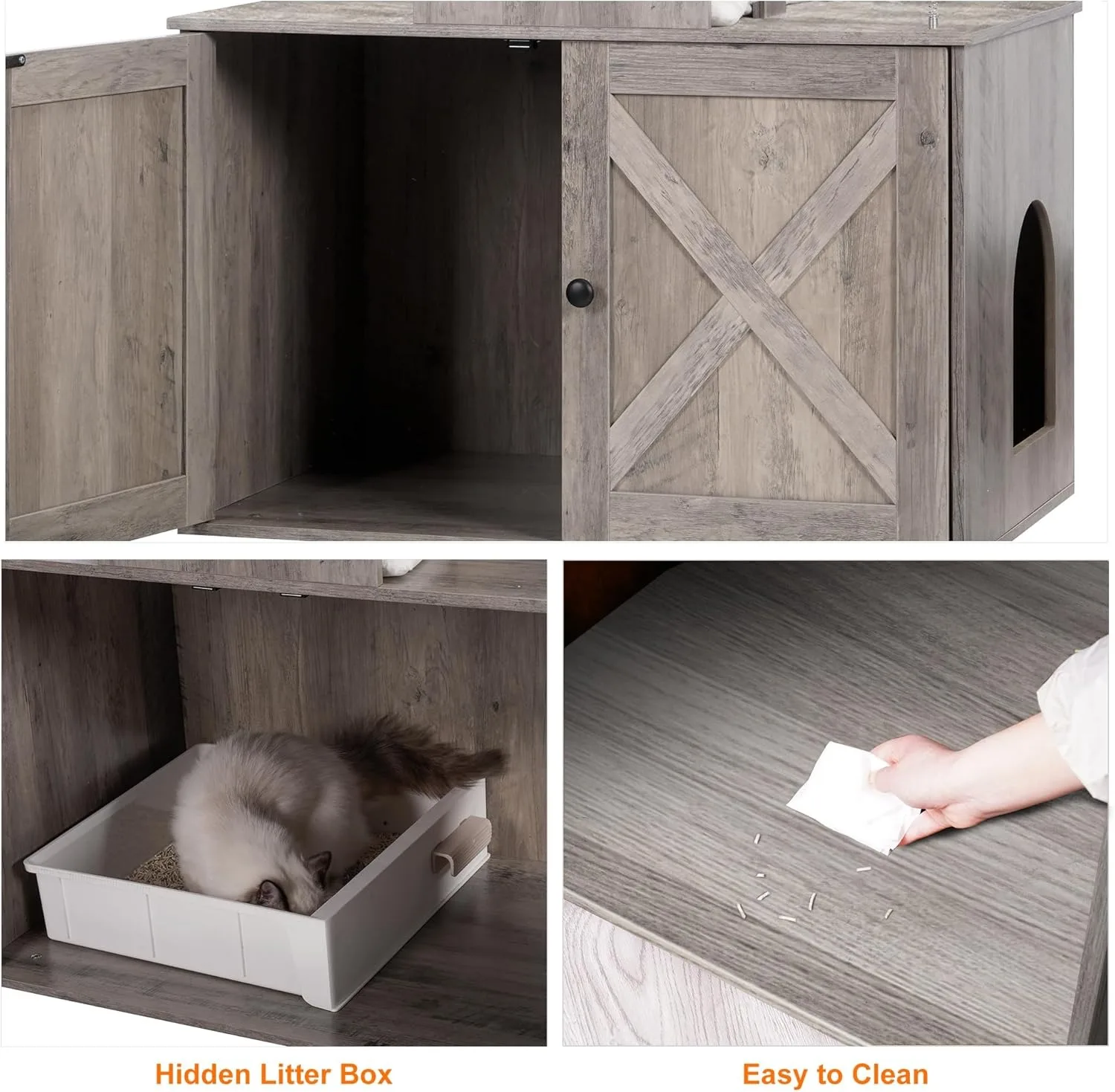 Hidden Litter Box

Easy to Clean