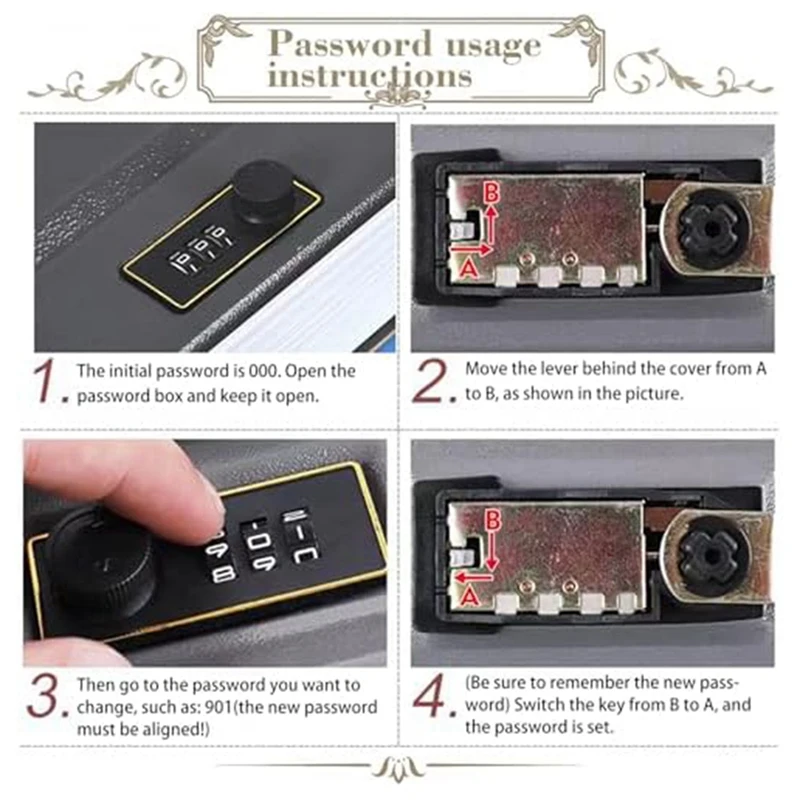 Password usage instructions

B
A

1. The initial password is 000. Open the password box and keep it open.

2. Move the lever behind the cover from A to B, as shown in the picture.

B
A

3. Then go to the password you want to change, such as: 901(the new password must be aligned!)

4. (Be sure to remember the new password) Switch the key from B to A, and the password is set.