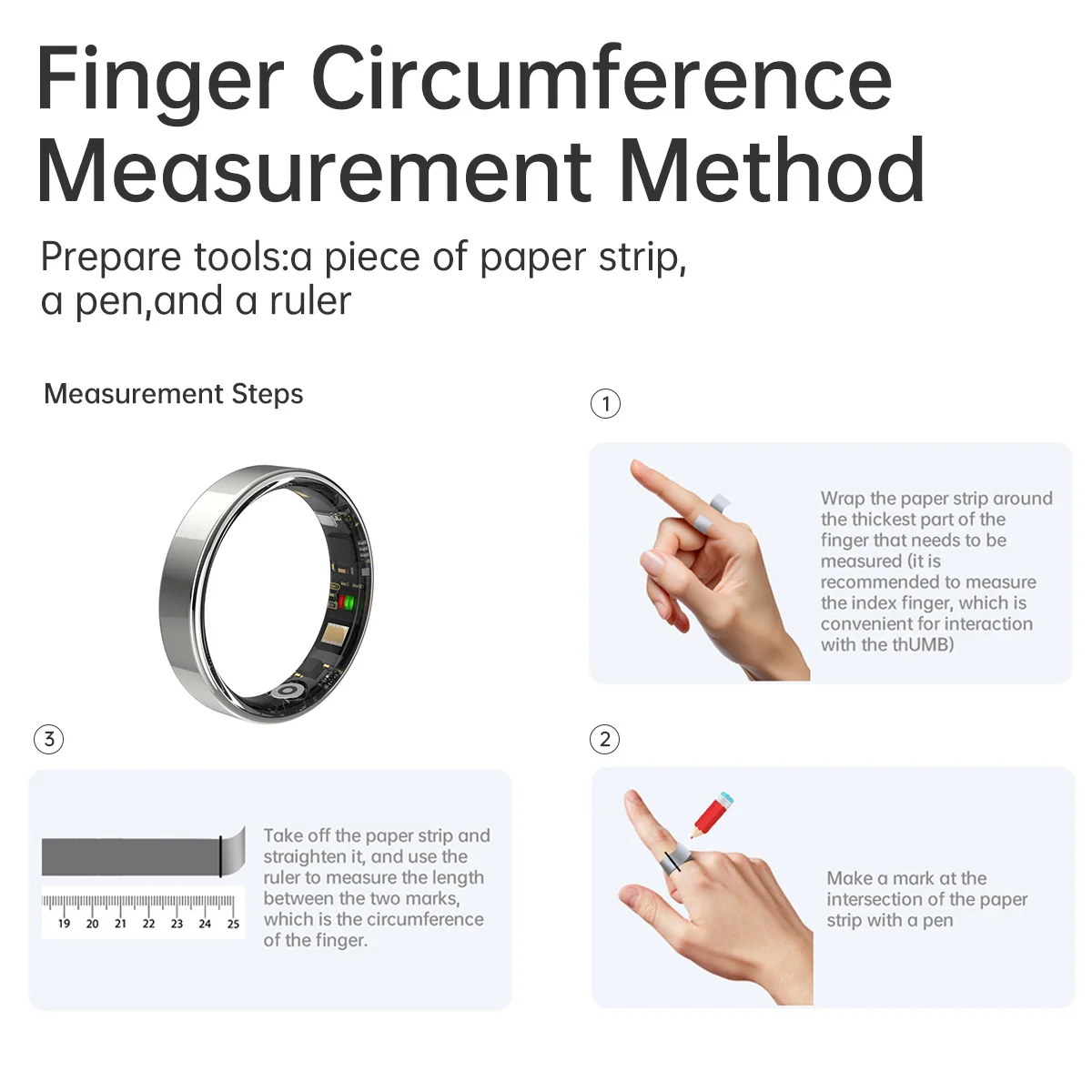 Finger Circumference Measurement Method

Prepare tools:a piece of paper strip, a pen,and a ruler

Measurement Steps

①

Wrap the paper strip around the thickest part of the finger that needs to be measured (it is recommended to measure the index finger, which is convenient for interaction with the thUMB)

③

19 20 21 22 23 24 25

Take off the paper strip and straighten it, and use the ruler to measure the length between the two marks, which is the circumference of the finger.

②

Make a mark at the intersection of the paper strip with a pen