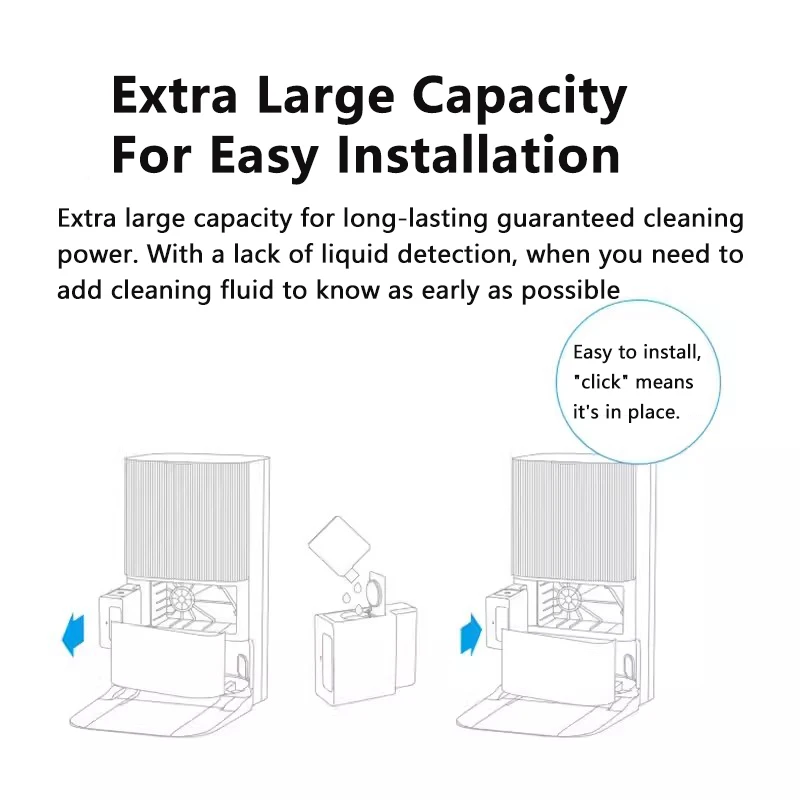 Extra Large Capacity For Easy Installation

Extra large capacity for long-lasting guaranteed cleaning power. With a lack of liquid detection, when you need to add cleaning fluid to know as early as possible

Easy to install, "click" means it's in place.