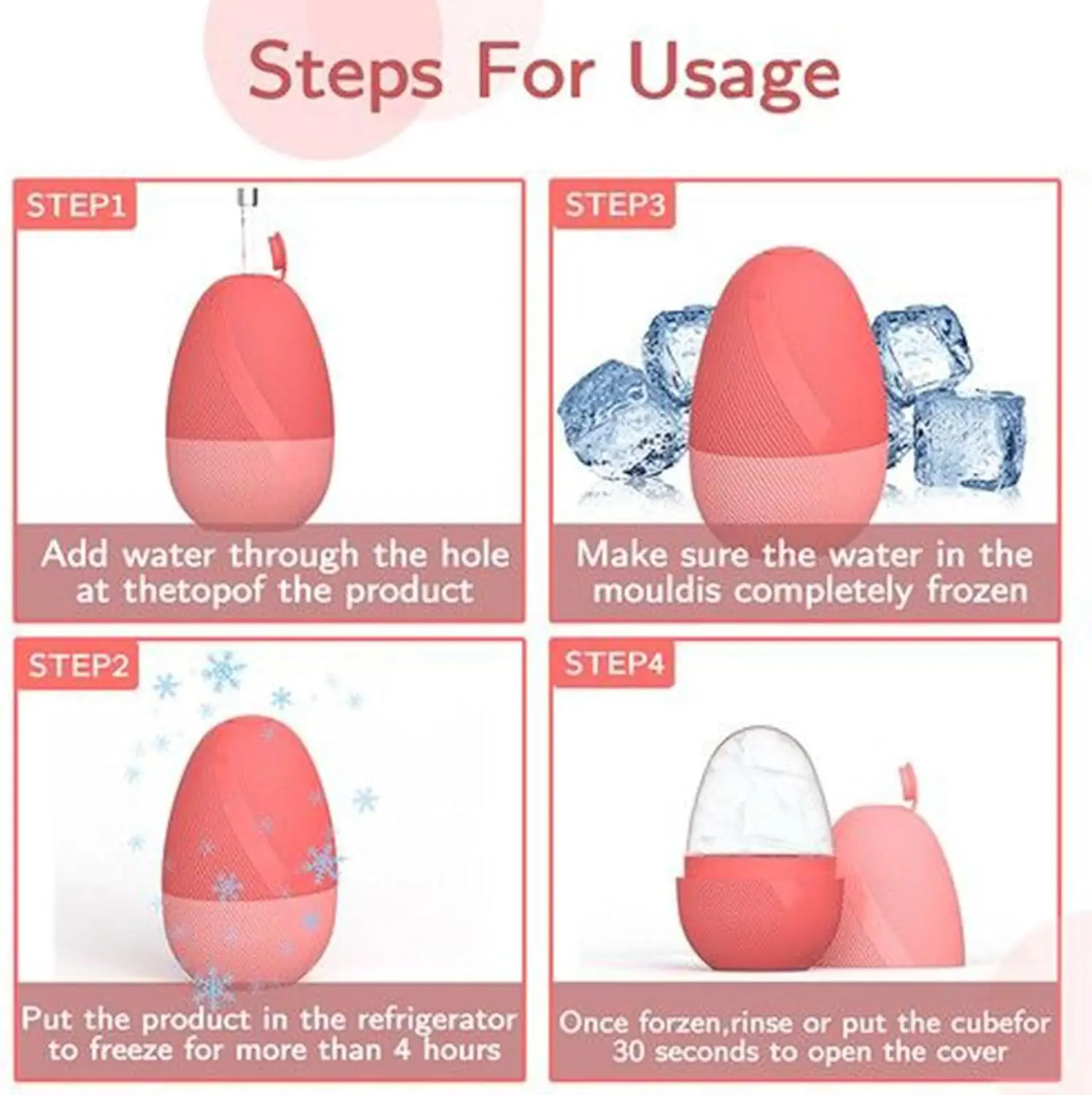 Steps For Usage

STEP1

Add water through the hole at thetopof the product

STEP3

Make sure the water in the mouldis completely frozen

STEP2

Put the product in the refrigerator to freeze for more than 4 hours

STEP4

Once forzen,rinse or put the cubefor 30 seconds to open the cover