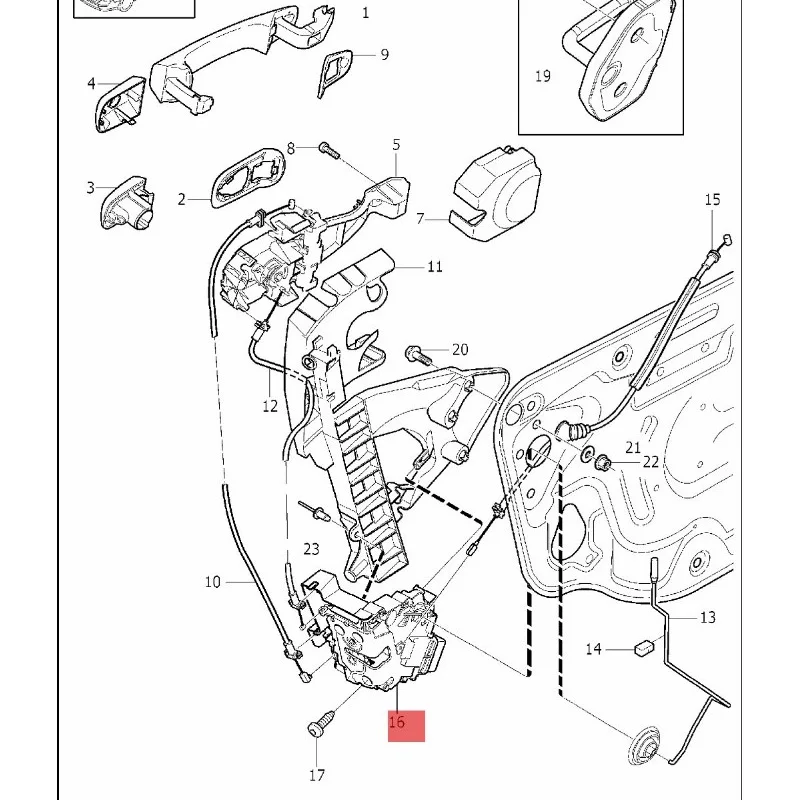 1
9
19
4
8
5
3
2
7
15
11
20
12
21
22
23
10
13
14
16
17