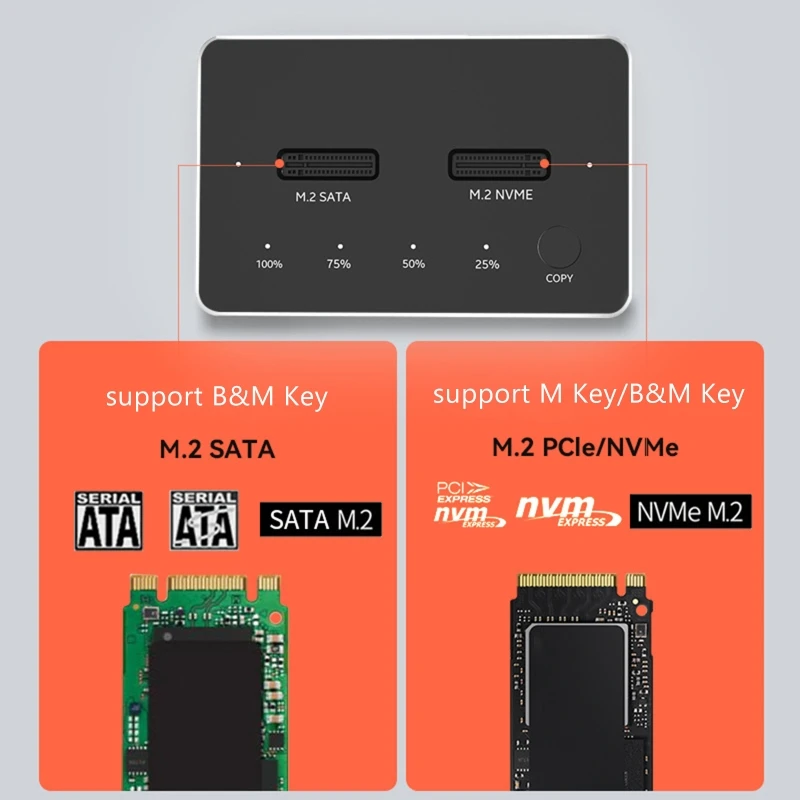 M.2 SATA

M.2 NVME

100%

75%

50%

25%

COPY

support B&M Key

M.2 SATA

SERIAL ATA

SERIAL ATA

SATA M.2

support M Key/B&M Key

M.2 PCIe/NVMe

PCI EXPRESS nvm EXPRESS

nvm EXPRESS

NVMe M.2