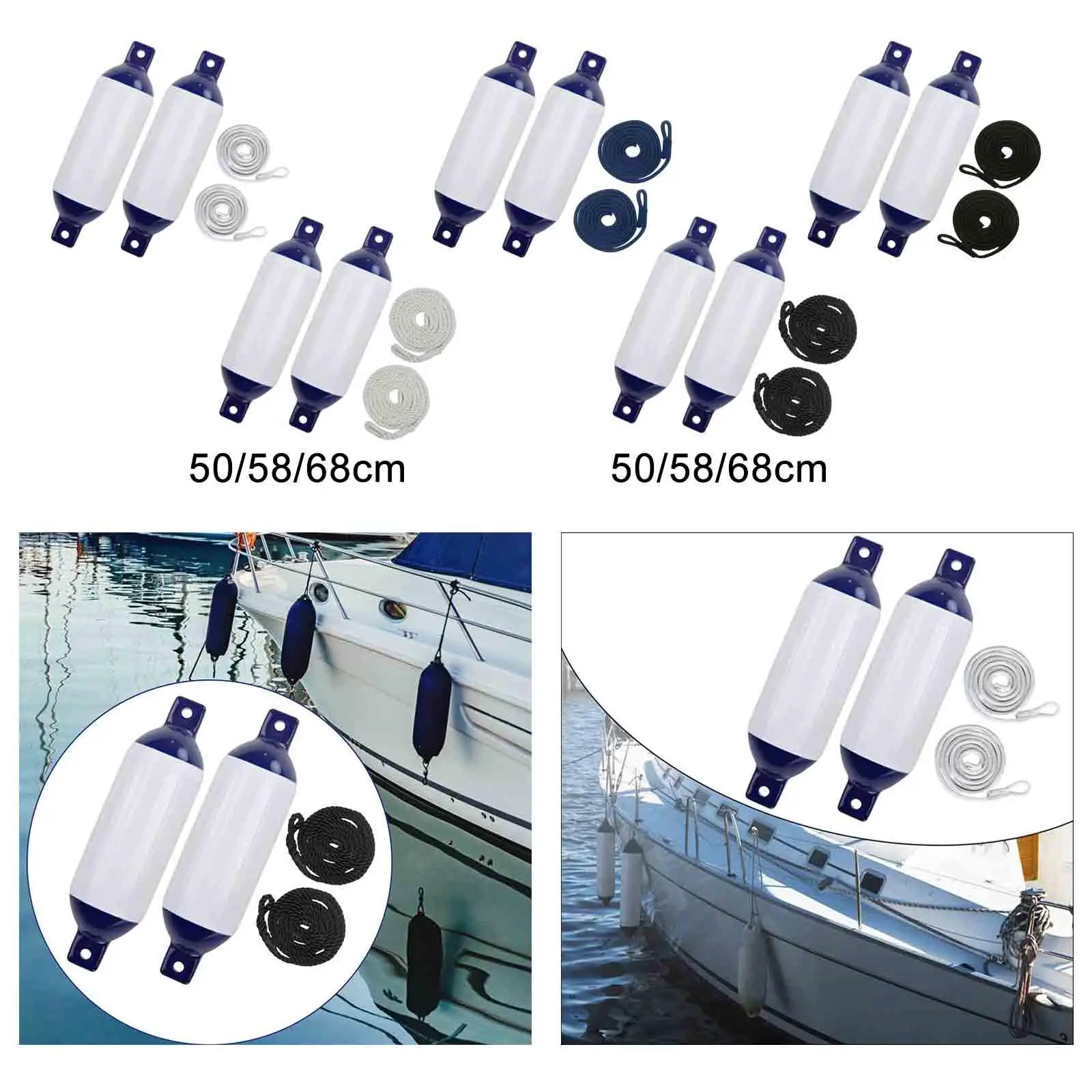 50/58/68cm

50/58/68cm