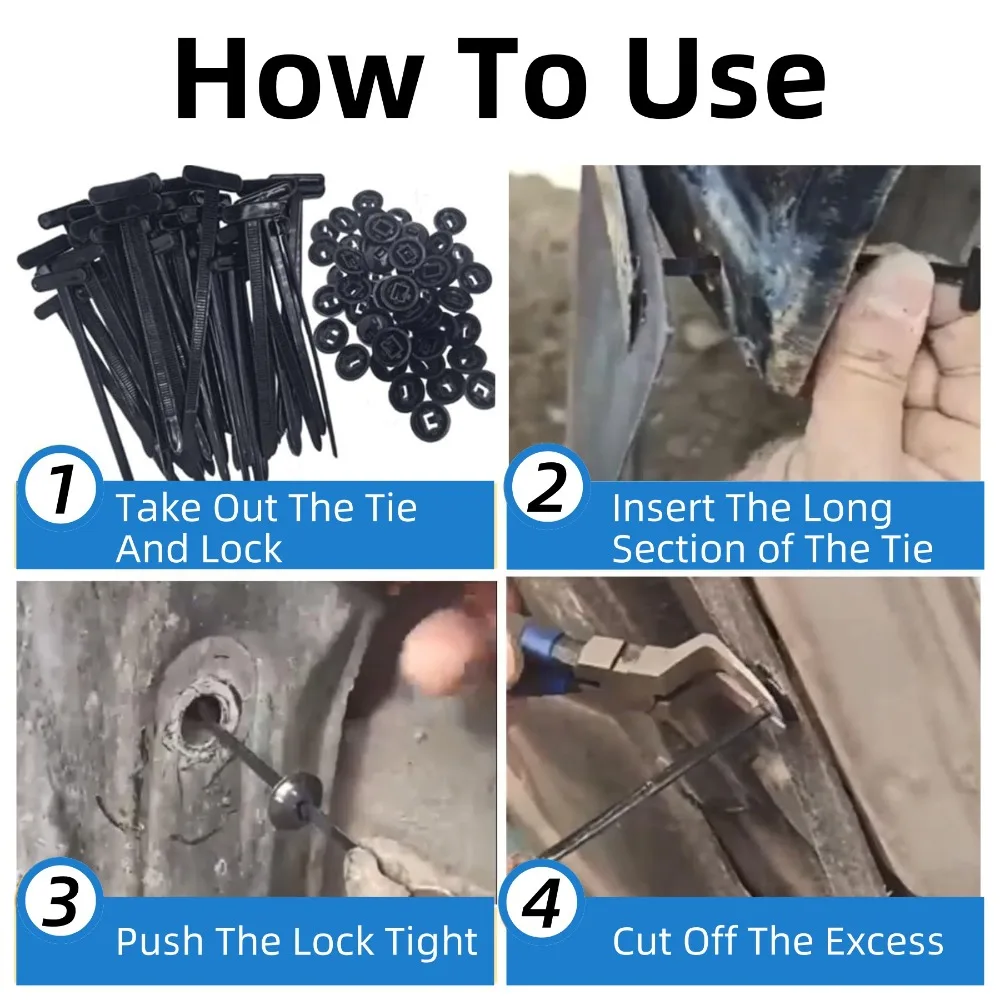 How To Use

1 Take Out The Tie And Lock

2 Insert The Long Section of The Tie

3 Push The Lock Tight

4 Cut Off The Excess