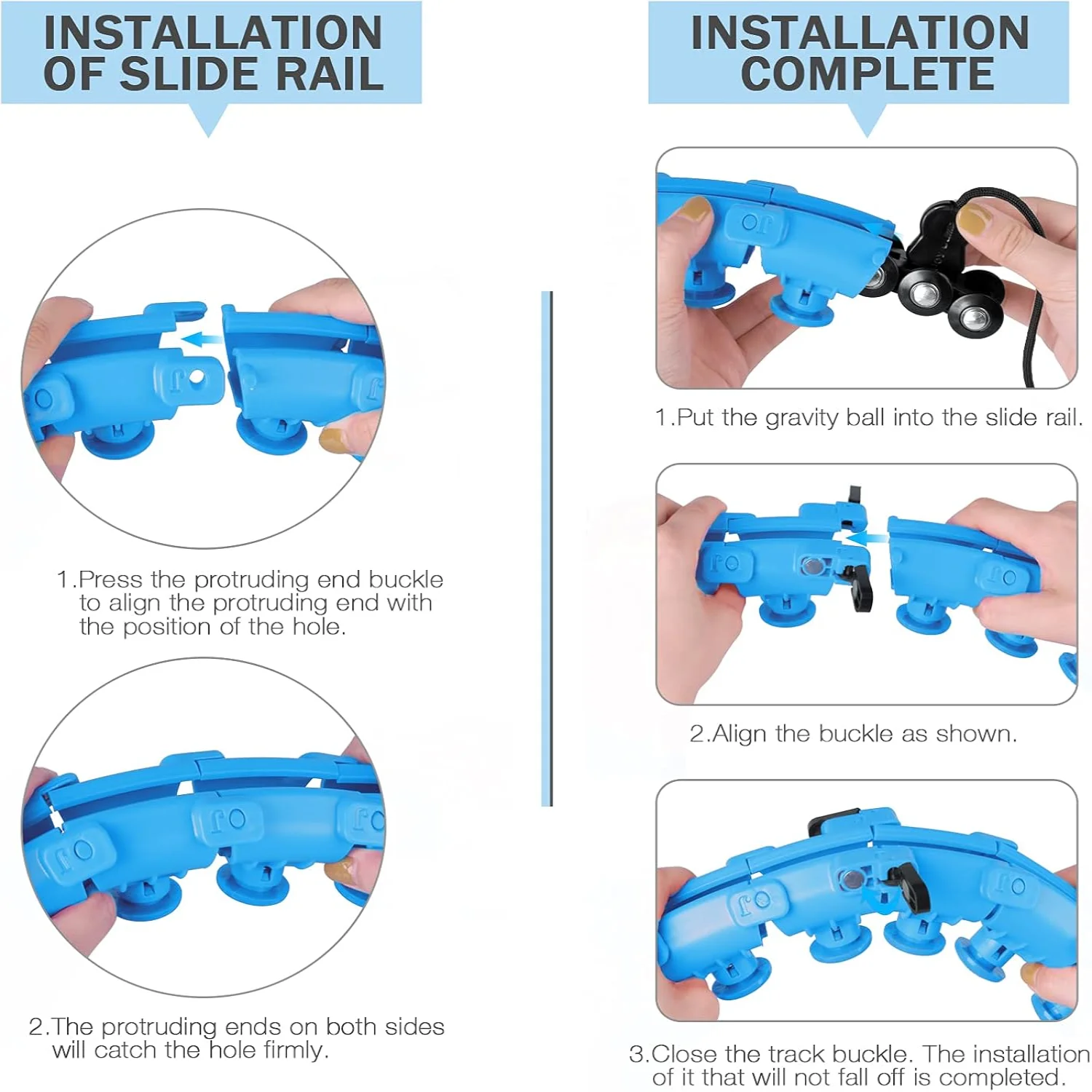 INSTALLATION OF SLIDE RAIL

1.Press the protruding end buckle to align the protruding end with the position of the hole.

2.The protruding ends on both sides will catch the hole firmly.

INSTALLATION COMPLETE

1.Put the gravity ball into the slide rail.

2.Align the buckle as shown.

3.Close the track buckle. The installation of it that will not fall off is completed.