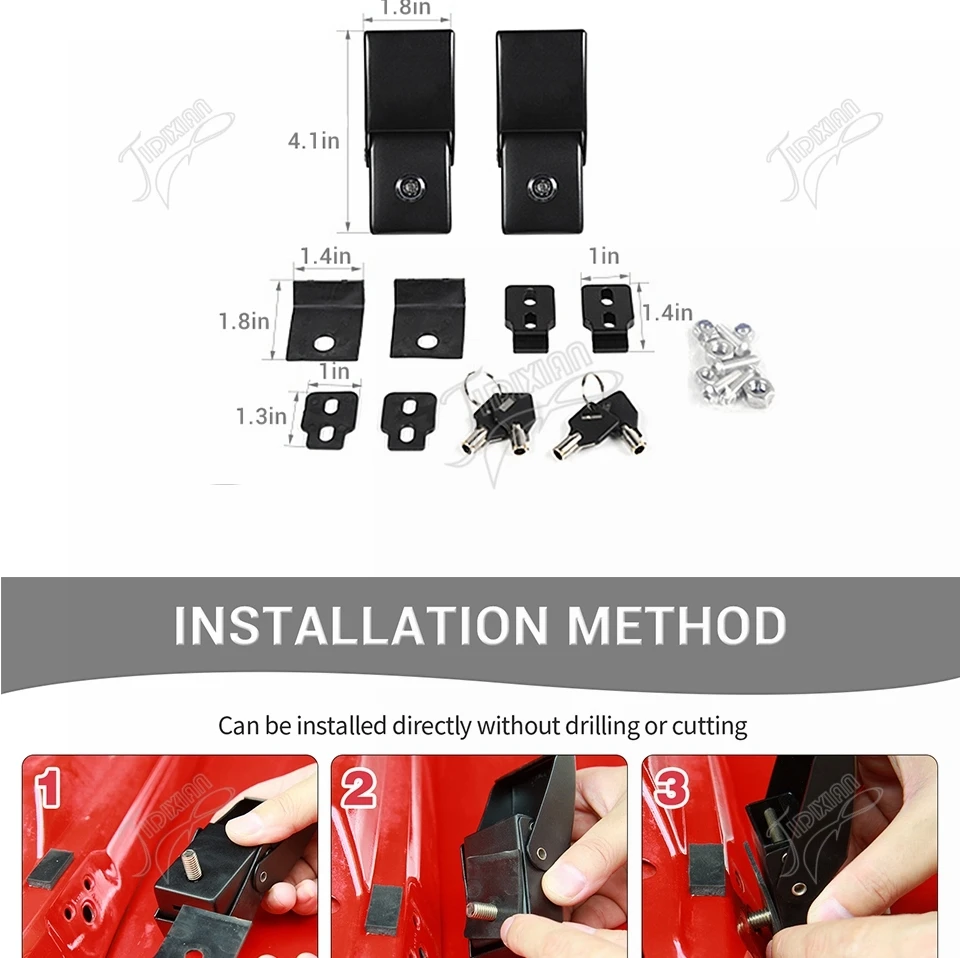 1.8in

4.1in

JIDIXIAN

JIDIXIAN

1.4in

1in

1.8in

1.4in

1in

1.3in

JIDIXIAN

INSTALLATION METHOD

Can be installed directly without drilling or cutting

1

2

3

JIDIXIAN