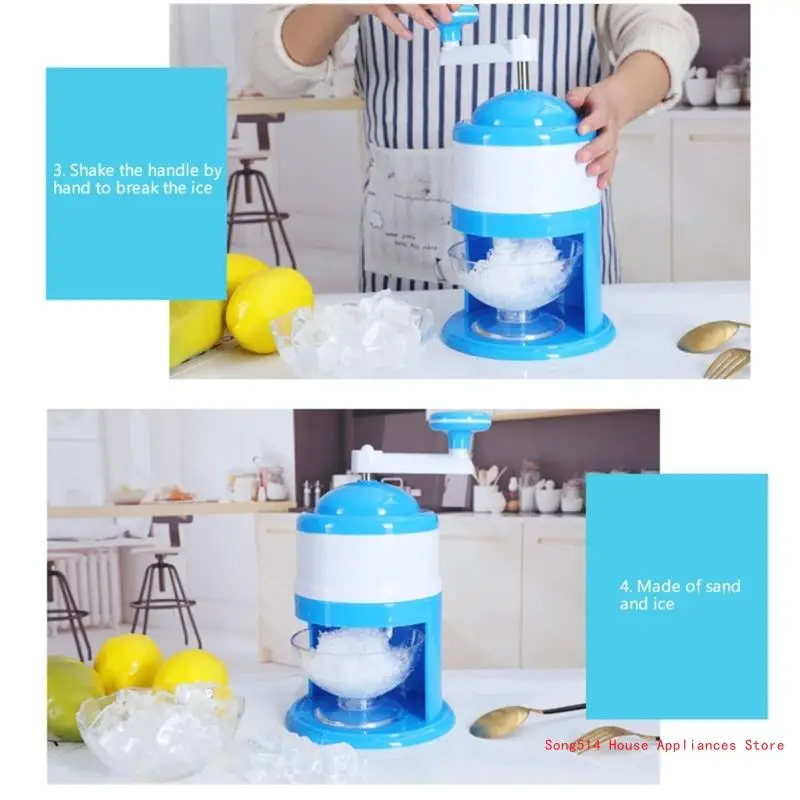 3. Shake the handle by hand to break the ice

4. Made of sand and ice

Song514 House Appliances Store