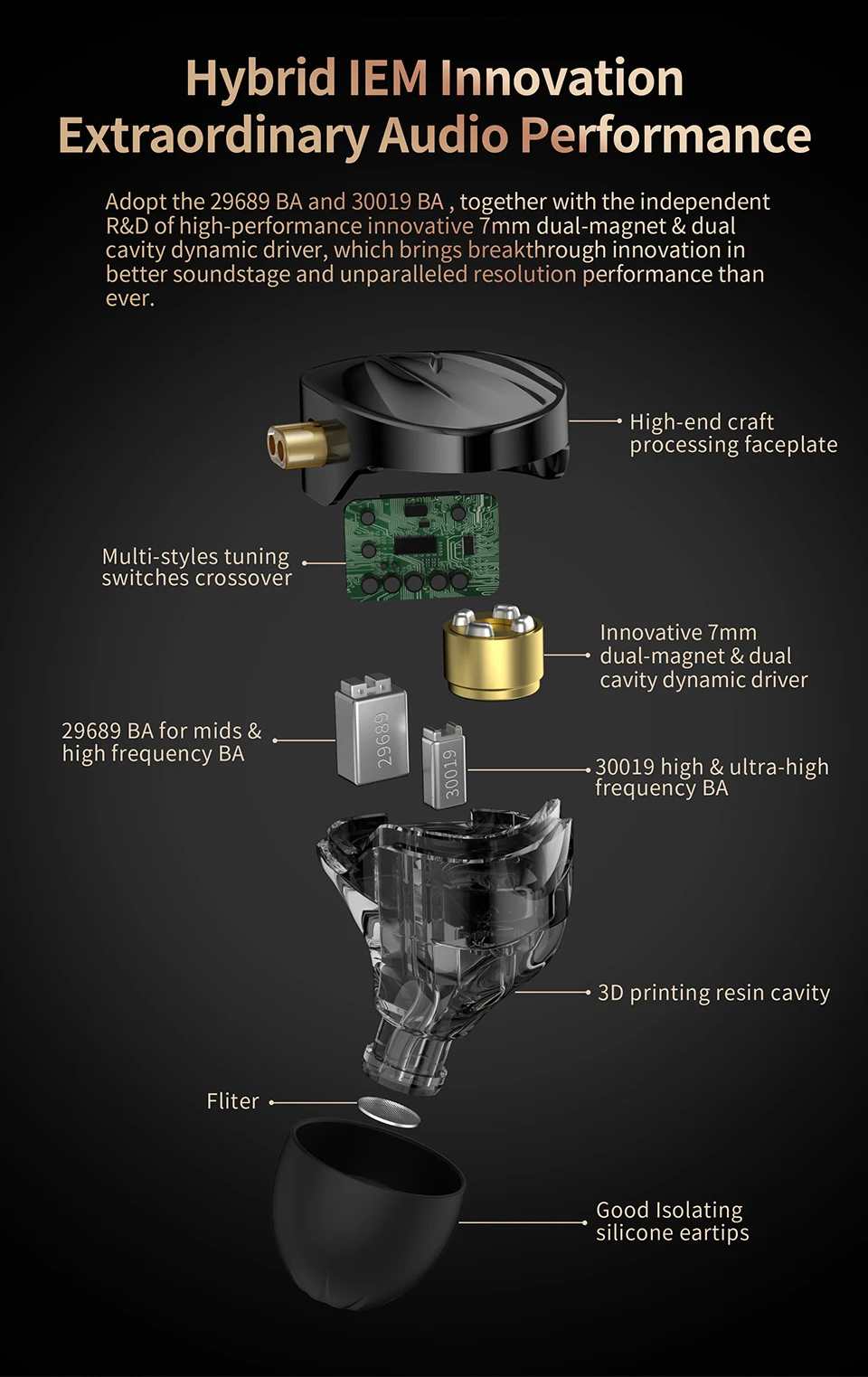 Hybrid IEM Innovation
Extraordinary Audio Performance

Adopt the 29689 BA and 30019 BA , together with the independent R&D of high-performance innovative 7mm dual-magnet & dual cavity dynamic driver, which brings breakthrough innovation in better soundstage and unparalleled resolution performance than ever.

High-end craft processing faceplate

Multi-styles tuning switches crossover

Innovative 7mm dual-magnet & dual cavity dynamic driver

29689 BA for mids & high frequency BA

29689

30019

30019 high & ultra-high frequency BA

3D printing resin cavity

Fliter

Good Isolating silicone eartips