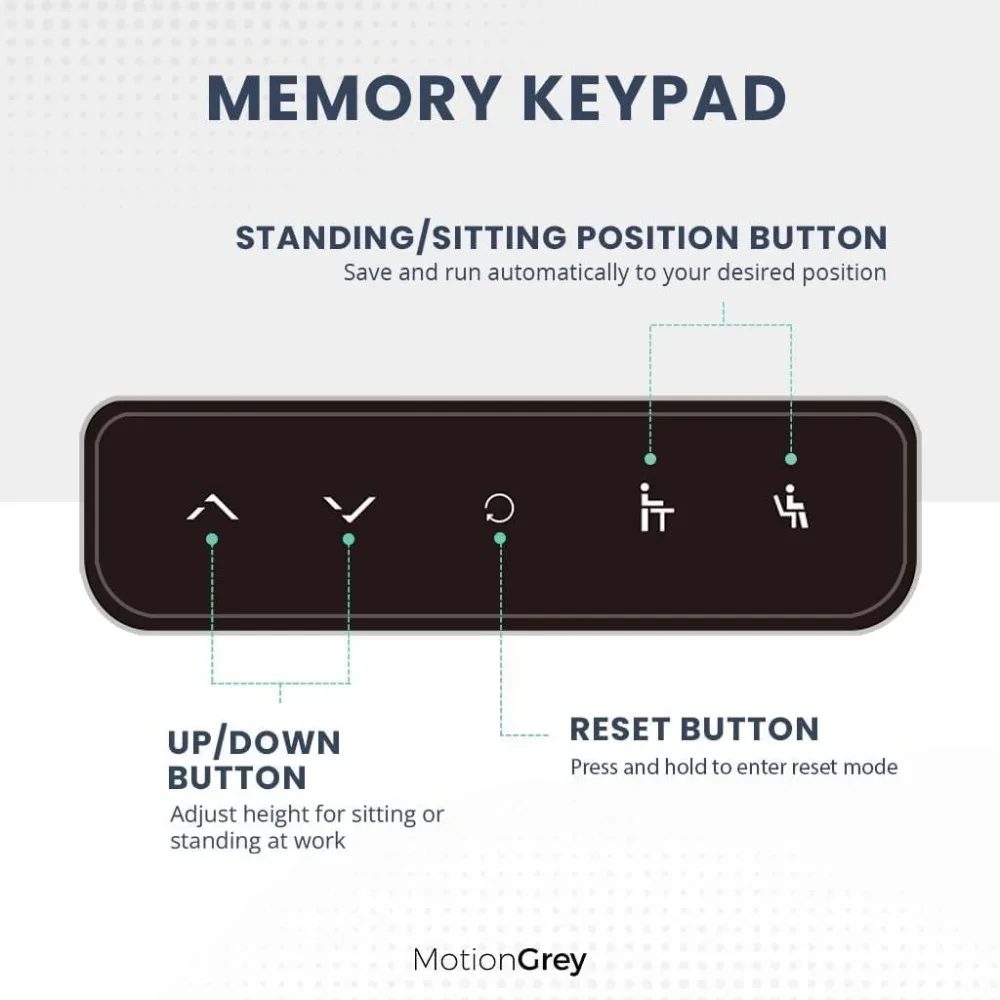 MEMORY KEYPAD

STANDING/SITTING POSITION BUTTON
Save and run automatically to your desired position

UP/DOWN BUTTON
Adjust height for sitting or standing at work

RESET BUTTON
Press and hold to enter reset mode

MotionGrey