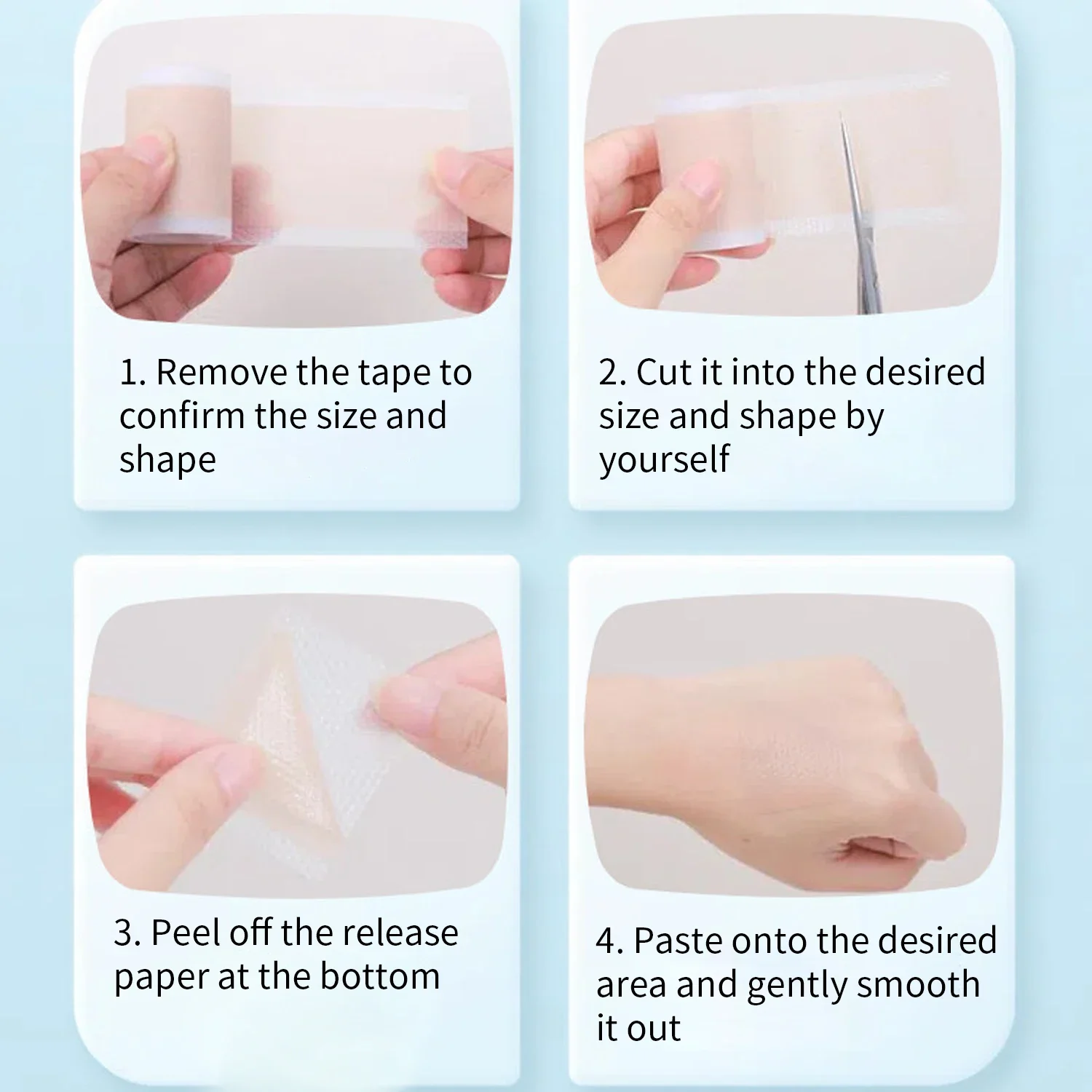 1. Remove the tape to confirm the size and shape

2. Cut it into the desired size and shape by yourself

3. Peel off the release paper at the bottom

4. Paste onto the desired area and gently smooth it out