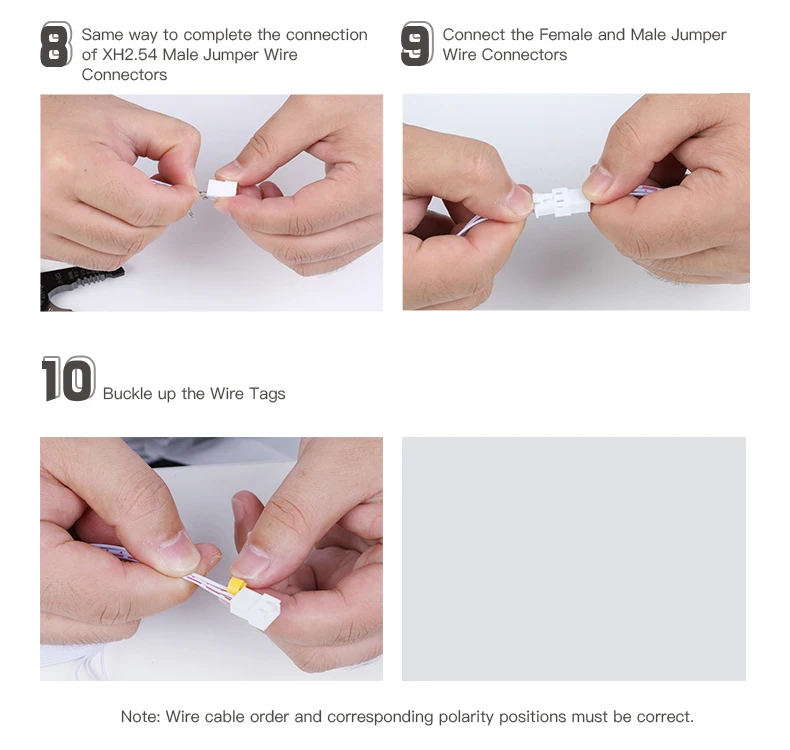 8 Same way to complete the connection of XH2.54 Male Jumper Wire Connectors

9 Connect the Female and Male Jumper Wire Connectors

10 Buckle up the Wire Tags

Note: Wire cable order and corresponding polarity positions must be correct.