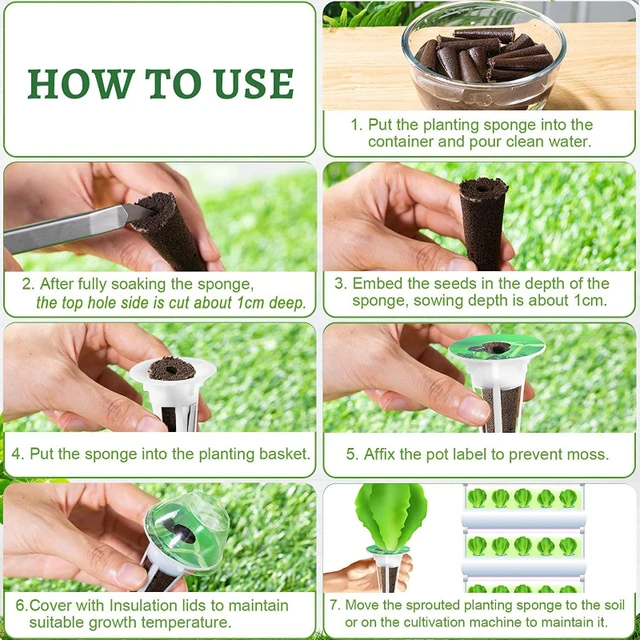 HOW TO USE

1. Put the planting sponge into the container and pour clean water.

2. After fully soaking the sponge, the top hole side is cut about 1cm deep.

3. Embed the seeds in the depth of the sponge, sowing depth is about 1cm.

4. Put the sponge into the planting basket.

5. Affix the pot label to prevent moss.

6.Cover with Insulation lids to maintain suitable growth temperature.

7. Move the sprouted planting sponge to the soil or on the cultivation machine to maintain it.