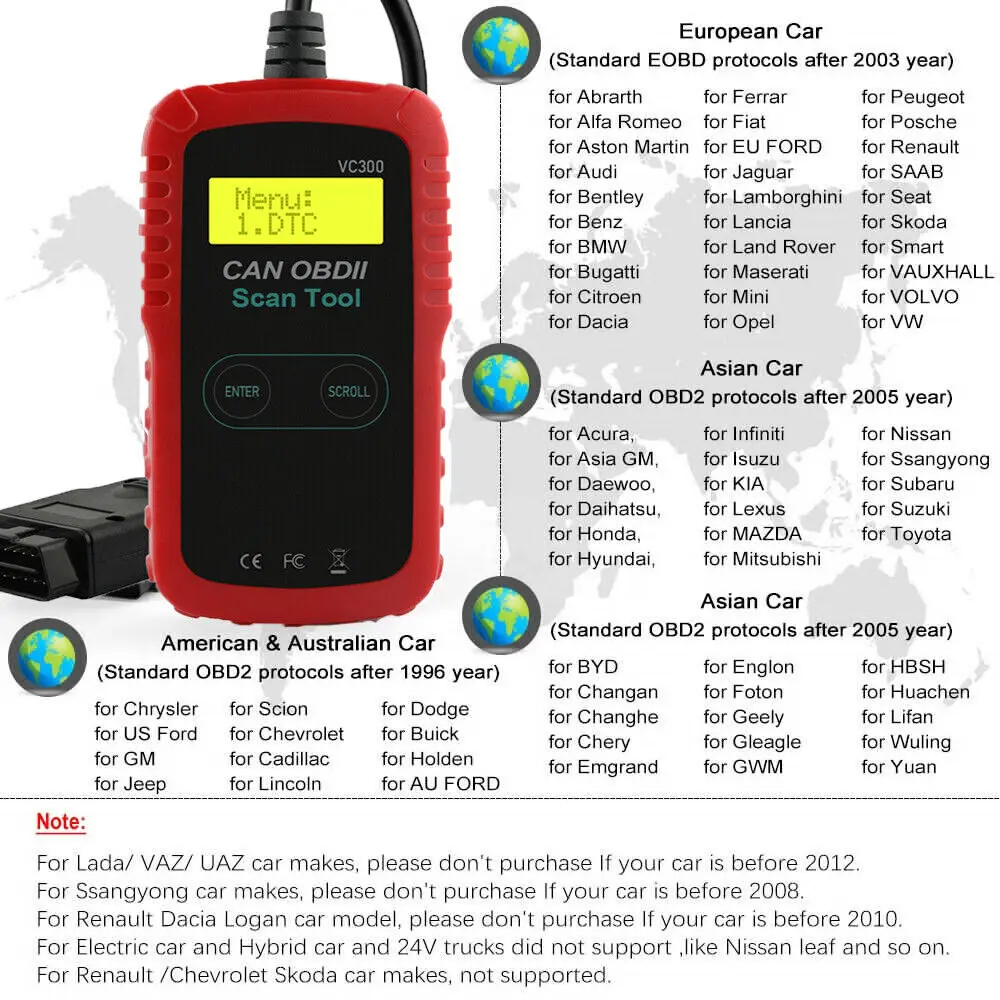 VC300

Menu:
1.DTC

CAN OBDII
Scan Tool

ENTER SCROLL

CE FC

European Car
(Standard EOBD protocols after 2003 year)

for Abrarth
for Alfa Romeo
for Aston Martin
for Audi
for Bentley
for Benz
for BMW
for Bugatti
for Citroen
for Dacia

for Ferrar
for Fiat
for EU FORD
for Jaguar
for Lamborghini
for Lancia
for Land Rover
for Maserati
for Mini
for Opel

for Peugeot
for Posche
for Renault
for SAAB
for Seat
for Skoda
for Smart
for VAUXHALL
for VOLVO
for VW

Asian Car
(Standard OBD2 protocols after 2005 year)

for Acura,
for Asia GM,
for Daewoo,
for Daihatsu,
for Honda,
for Hyundai,

for Infiniti
for Isuzu
for KIA
for Lexus
for MAZDA
for Mitsubishi

for Nissan
for Ssangyong
for Subaru
for Suzuki
for Toyota

Asian Car
(Standard OBD2 protocols after 2005 year)

for BYD
for Changan
for Changhe
for Chery
for Emgrand

for Englon
for Foton
for Geely
for Gleagle
for GWM

for HBSH
for Huachen
for Lifan
for Wuling
for Yuan

American & Australian Car
(Standard OBD2 protocols after 1996 year)

for Chrysler
for US Ford
for GM
for Jeep

for Scion
for Chevrolet
for Cadillac
for Lincoln

for Dodge
for Buick
for Holden
for AU FORD

Note:

For Lada/ VAZ/ UAZ car makes, please don't purchase If your car is before 2012.
For Ssangyong car makes, please don't purchase If your car is before 2008.
For Renault Dacia Logan car model, please don't purchase If your car is before 2010.
For Electric car and Hybrid car and 24V trucks did not support ,like Nissan leaf and so on.
For Renault /Chevrolet Skoda car makes, not supported.