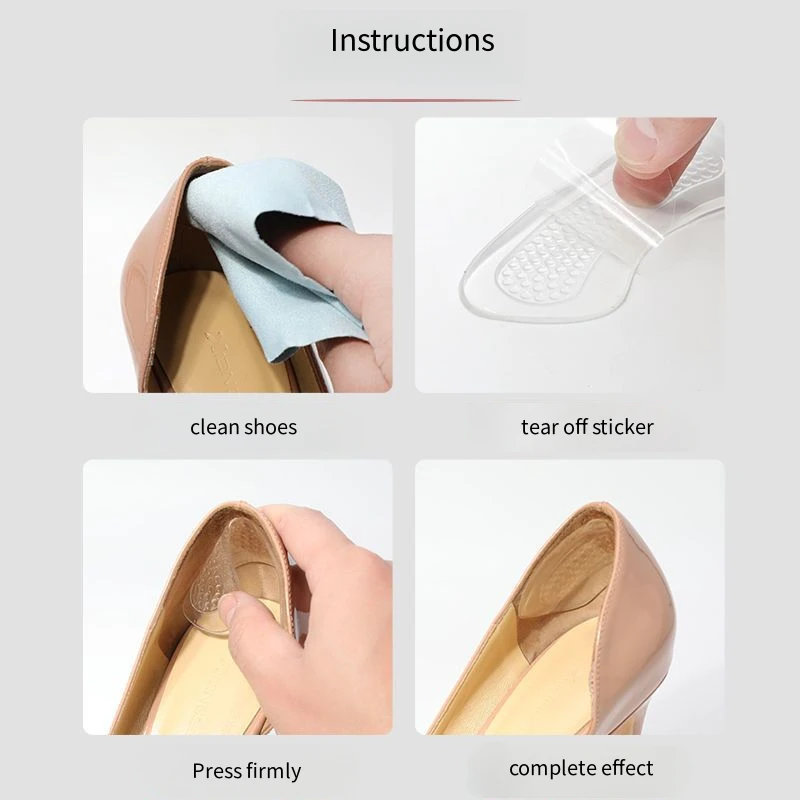 Instructions

clean shoes

tear off sticker

Press firmly

complete effect