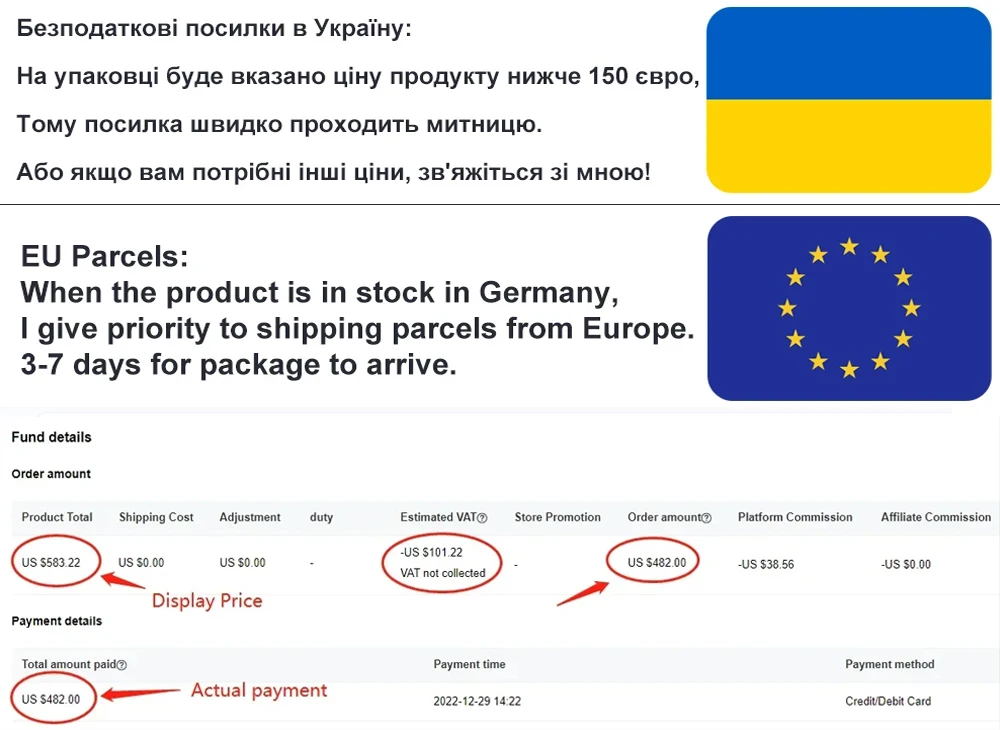 Безподаткові посилки в Україну:

На упаковці буде вказано ціну продукту нижче 150 євро,

Тому посилка швидко проходить митницю.

Або якщо вам потрібні інші ціни, зв'яжіться зі мною!

EU Parcels:
When the product is in stock in Germany,
I give priority to shipping parcels from Europe.
3-7 days for package to arrive.

Fund details

Order amount

| Product Total | Shipping Cost | Adjustment | duty | Estimated VAT | Store Promotion | Order amount | Platform Commission | Affiliate Commission |
|---|---|---|---|---|---|---|---|---|
| US $583.22 | US $0.00 | US $0.00 | - | -US $101.22 VAT not collected | - | US $482.00 | -US $38.56 | -US $0.00 |

Display Price

Payment details

| Total amount paid | Payment time | Payment method |
|---|---|---|
| US $482.00 | 2022-12-29 14:22 | Credit/Debit Card |

Actual payment