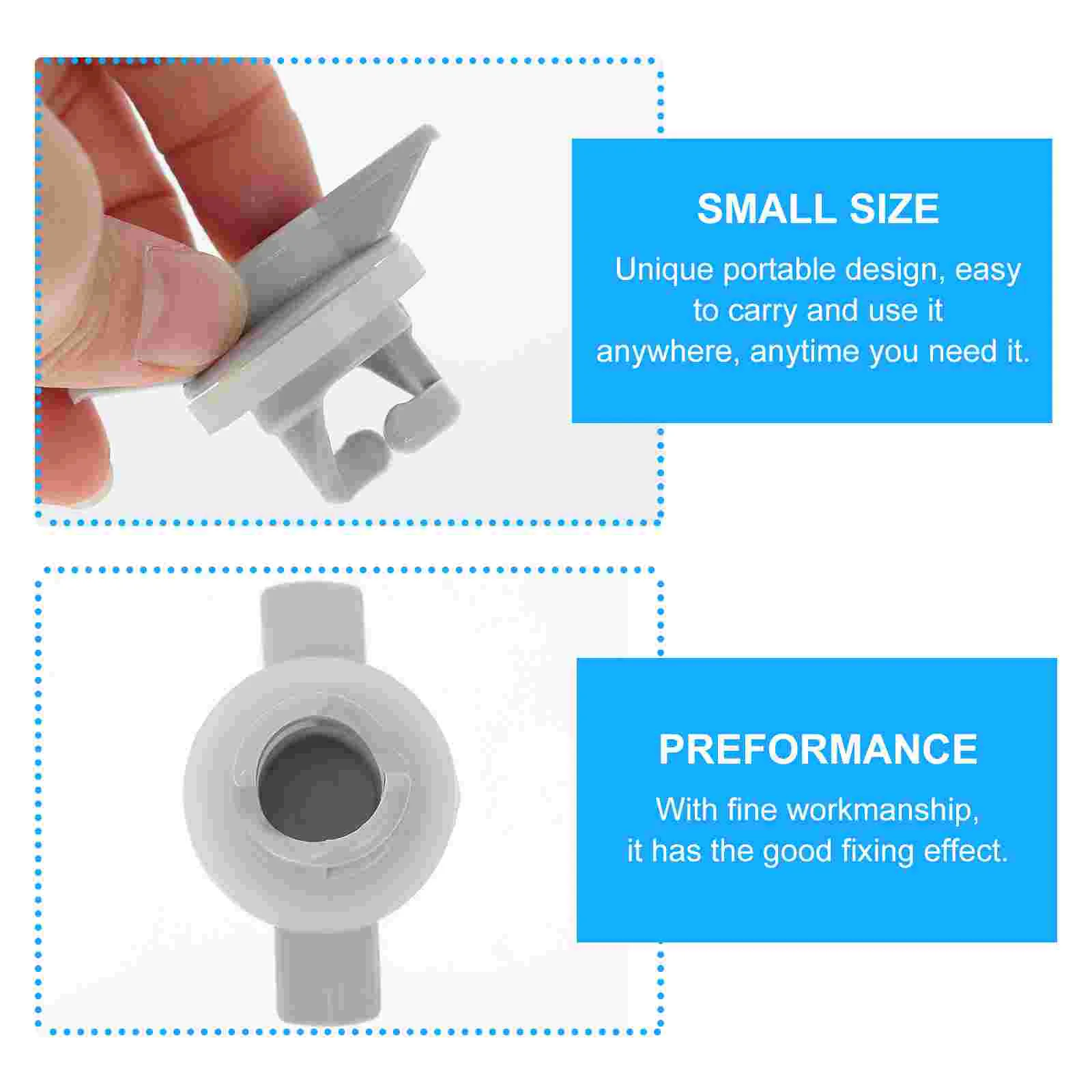 SMALL SIZE

Unique portable design, easy to carry and use it anywhere, anytime you need it.

PREFORMANCE

With fine workmanship, it has the good fixing effect.