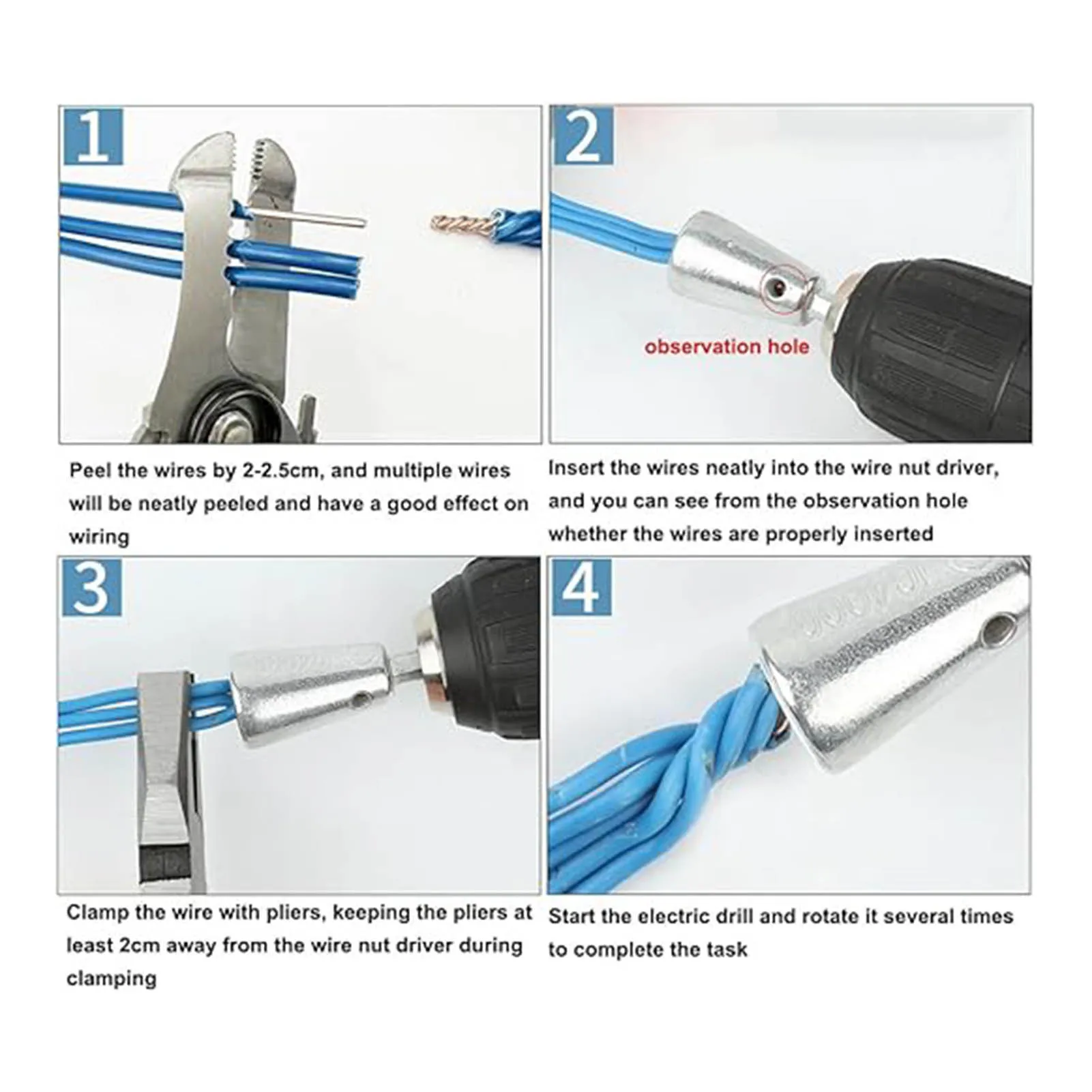 1

Peel the wires by 2-2.5cm, and multiple wires will be neatly peeled and have a good effect on wiring

2

observation hole

Insert the wires neatly into the wire nut driver, and you can see from the observation hole whether the wires are properly inserted

3

Clamp the wire with pliers, keeping the pliers at least 2cm away from the wire nut driver during clamping

4

Start the electric drill and rotate it several times to complete the task